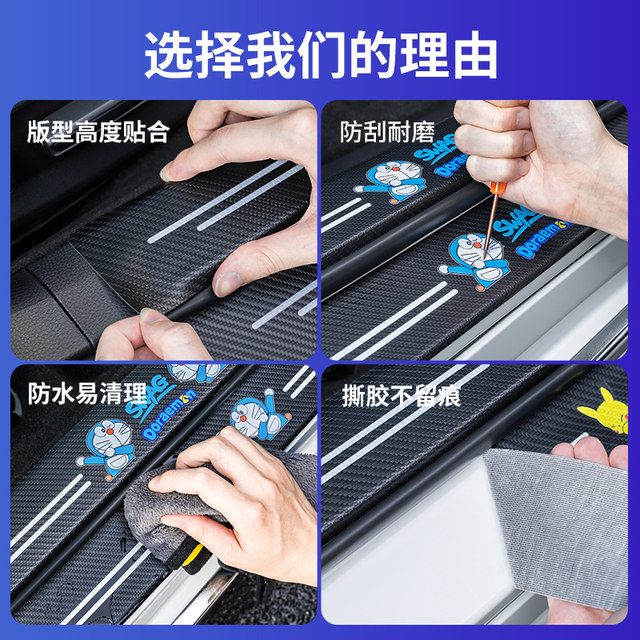 选择我们的理由

版型高度贴合

防刮耐磨

SWAG
Doraemon

SWAG
Doraemon

防水易清理

SWAG
Doraemon

撕胶不留痕