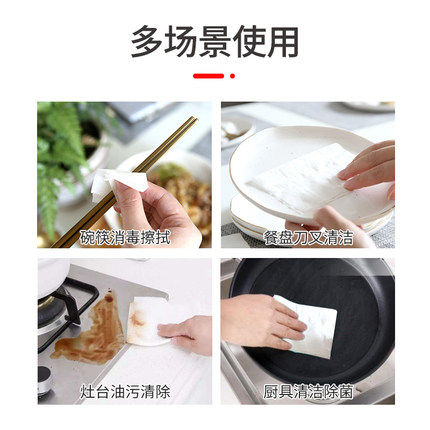 多场景使用

碗筷消毒擦拭

餐盘刀叉清洁

灶台油污清除

厨具清洁除菌