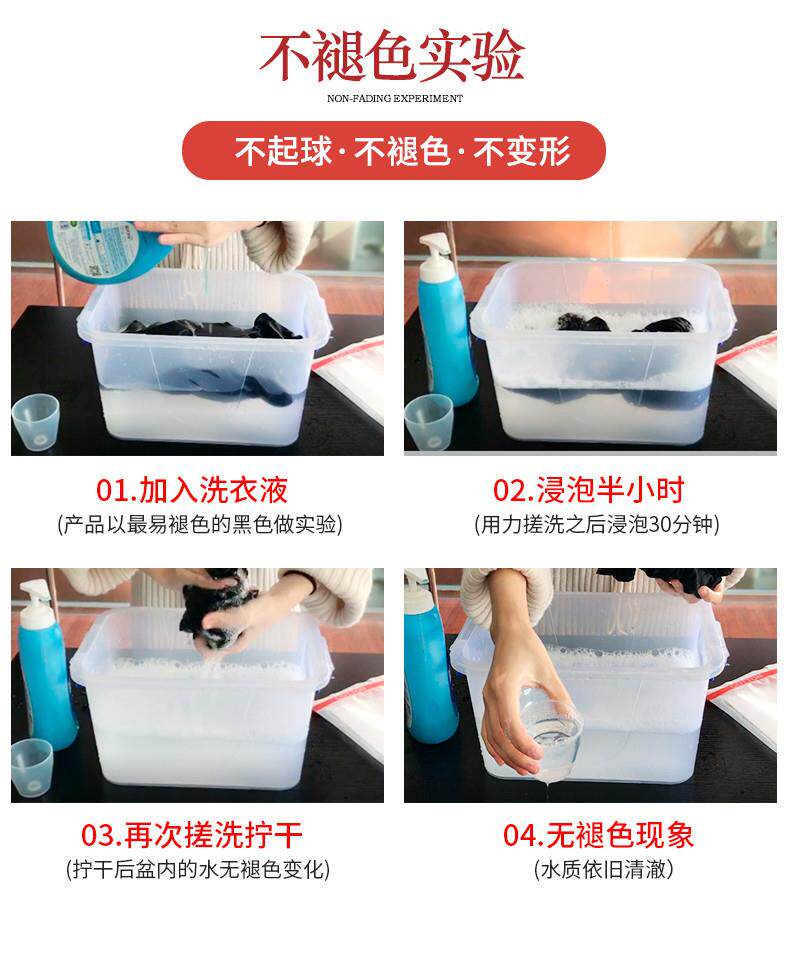 不褪色实验

NON-FADING EXPERIMENT

不起球·不褪色·不变形

01.加入洗衣液
(产品以最易褪色的黑色做实验)

02.浸泡半小时
(用力搓洗之后浸泡30分钟)

03.再次搓洗拧干
(拧干后盆内的水无褪色变化)

04.无褪色现象
(水质依旧清澈)