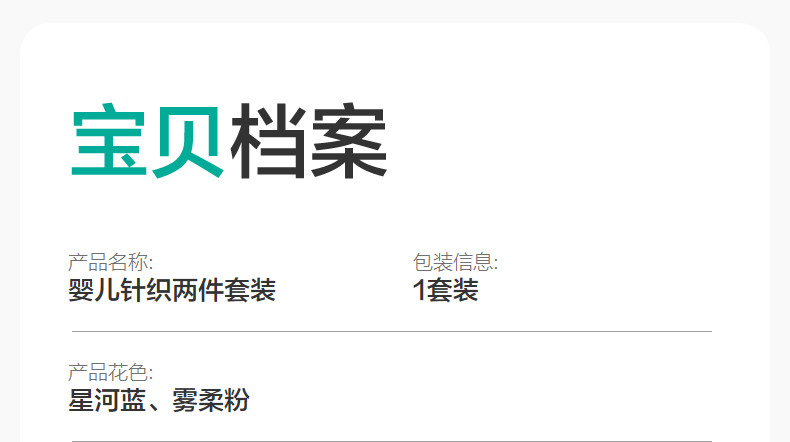 宝贝档案

产品名称:
婴儿针织两件套装

包装信息:
1套装

产品花色:
星河蓝、雾柔粉