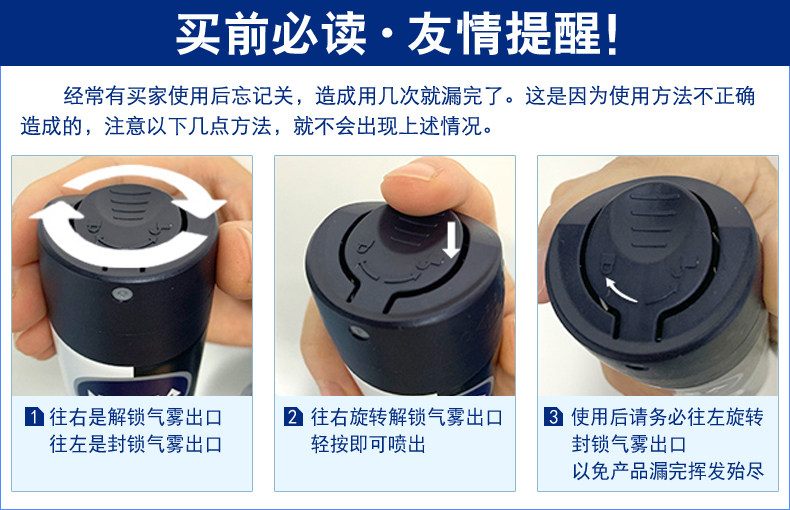 买前必读·友情提醒!

经常有买家使用后忘记关，造成用几次就漏完了。这是因为使用方法不正确造成的，注意以下几点方法，就不会出现上述情况。

1 往右是解锁气雾出口
往左是封锁气雾出口

2 往右旋转解锁气雾出口
轻按即可喷出

3 使用后请务必往左旋转
封锁气雾出口
以免产品漏完挥发殆尽