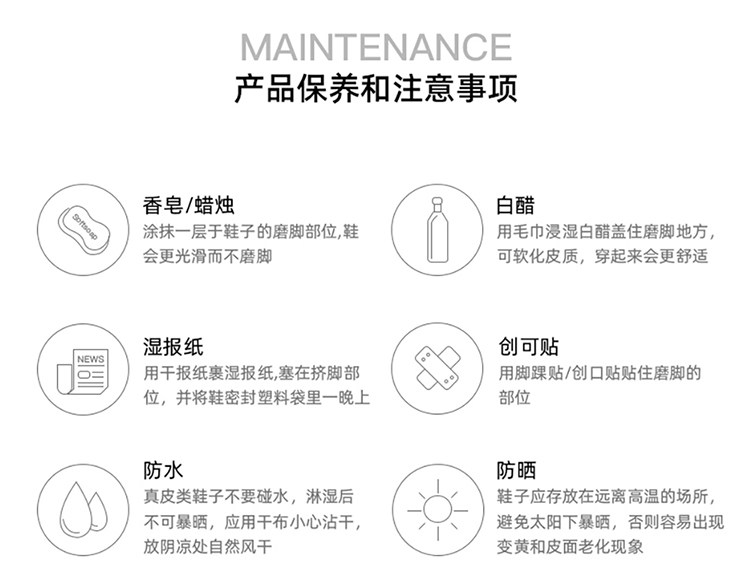 MAINTENANCE
产品保养和注意事项

Softsoap

香皂/蜡烛
涂抹一层于鞋子的磨脚部位,鞋会更光滑而不磨脚

白醋
用毛巾浸湿白醋盖住磨脚地方，可软化皮质，穿起来会更舒适

NEWS

湿报纸
用干报纸裹湿报纸,塞在挤脚部位，并将鞋密封塑料袋里一晚上

创可贴
用脚踝贴/创口贴贴住磨脚的部位

防水
真皮类鞋子不要碰水，淋湿后不可暴晒，应用干布小心沾干，放阴凉处自然风干

防晒
鞋子应存放在远离高温的场所，避免太阳下暴晒，否则容易出现变黄和皮面老化现象