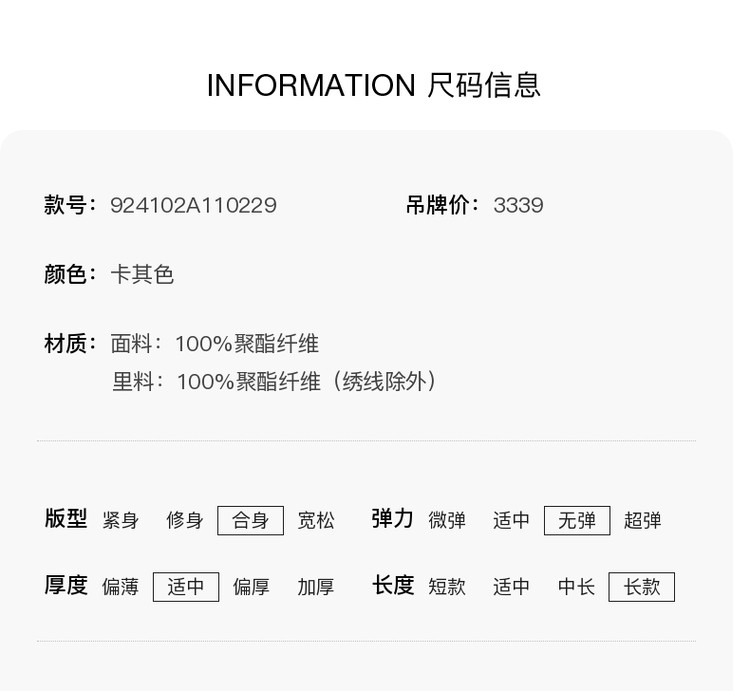 INFORMATION 尺码信息

款号：924102A110229　　吊牌价：3339

颜色：卡其色

材质：面料：100%聚酯纤维
里料：100%聚酯纤维（绣线除外）

版型　紧身　修身　合身　宽松　　弹力　微弹　适中　无弹　超弹

厚度　偏薄　适中　偏厚　加厚　　长度　短款　适中　中长　长款