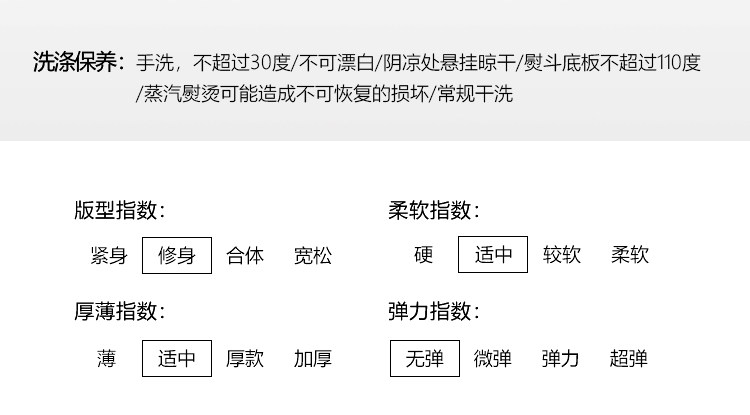 洗涤保养：手洗，不超过30度/不可漂白/阴凉处悬挂晾干/熨斗底板不超过110度/蒸汽熨烫可能造成不可恢复的损坏/常规干洗

版型指数：

紧身 修身 合体 宽松

厚薄指数：

薄 适中 厚款 加厚

柔软指数：

硬 适中 较软 柔软

弹力指数：

无弹 微弹 弹力 超弹