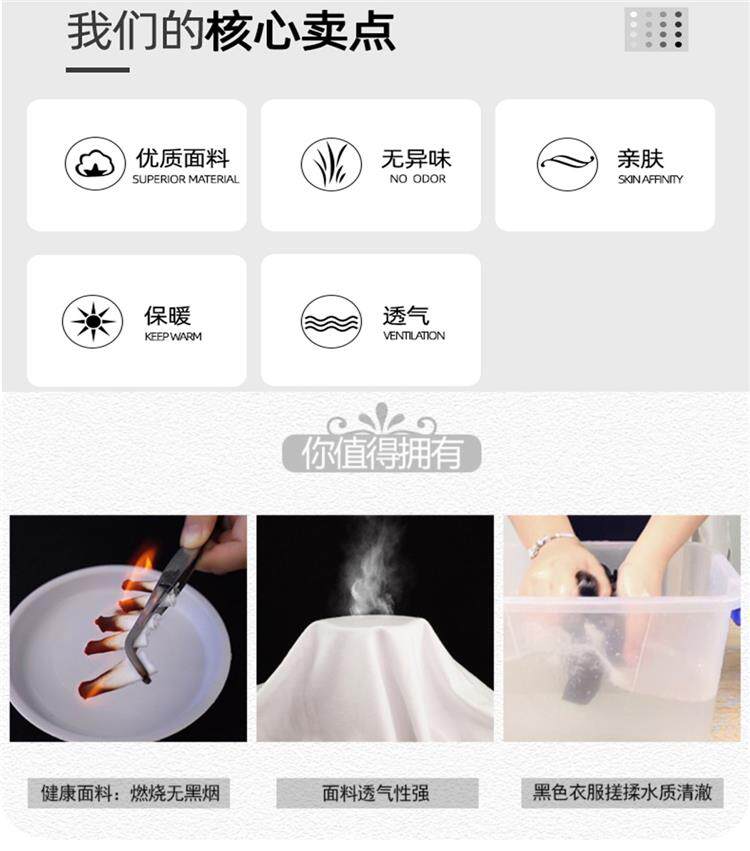 我们的核心卖点

优质面料
SUPERIOR MATERIAL

无异味
NO ODOR

亲肤
SKIN AFFINITY

保暖
KEEP WARM

透气
VENTILATION

你值得拥有

健康面料：燃烧无黑烟

面料透气性强

黑色衣服搓揉水质清澈