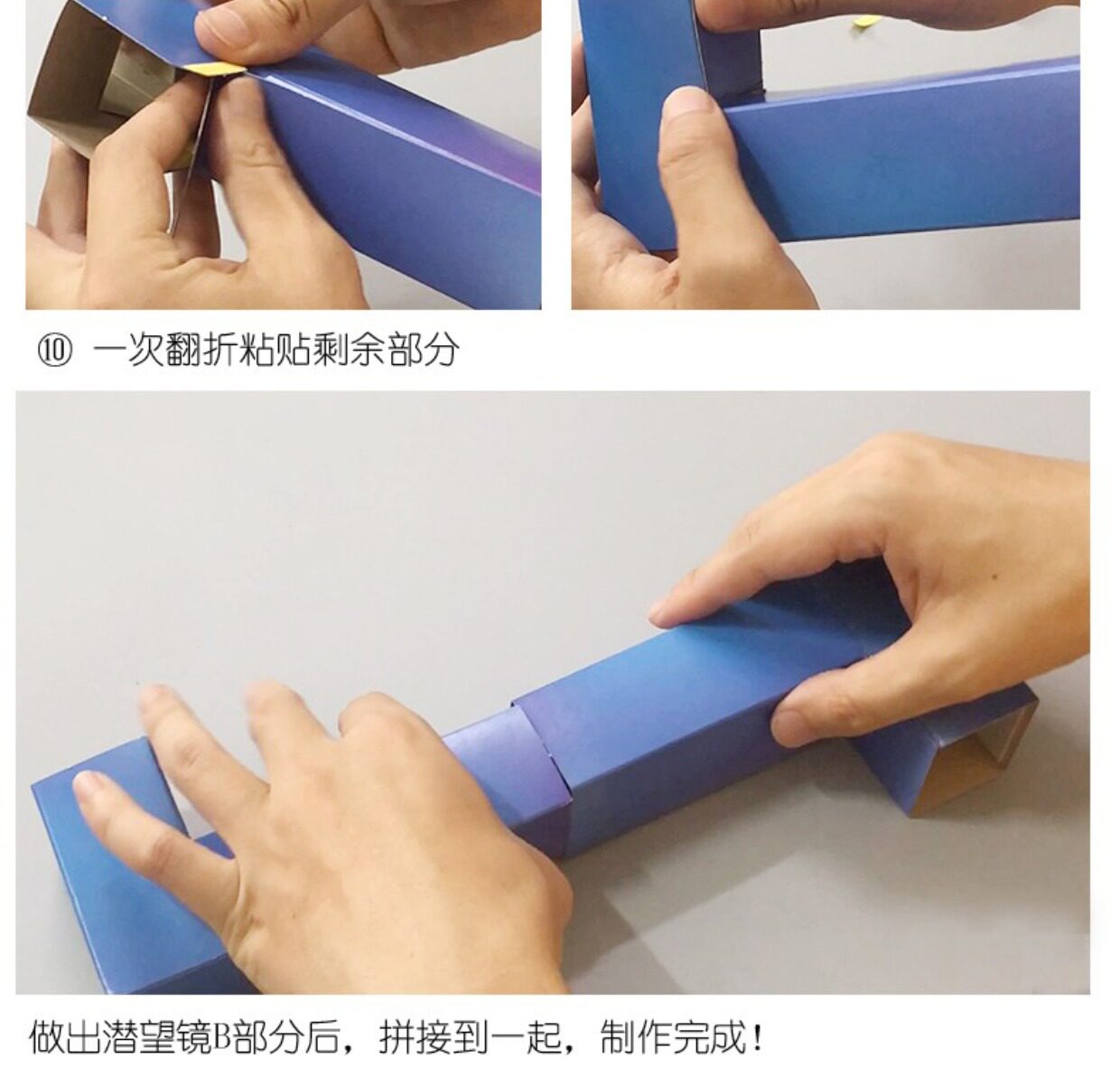 ⑩ 一次翻折粘贴剩余部分

做出潜望镜B部分后，拼接到一起，制作完成！