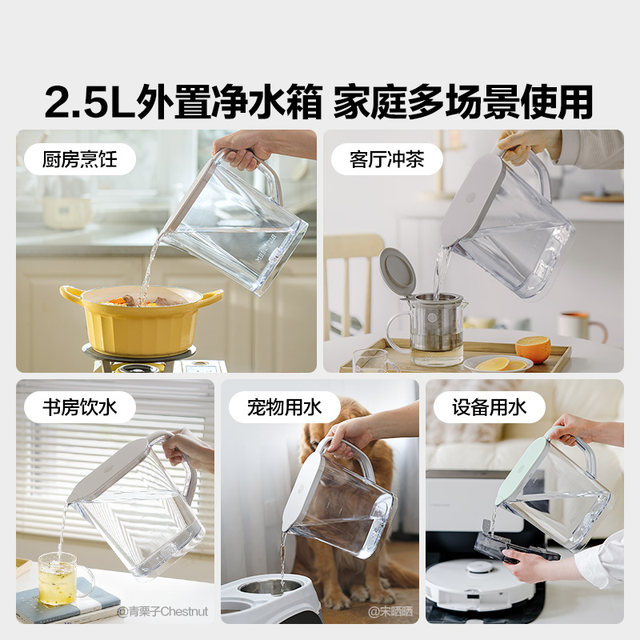 2.5L外置净水箱 家庭多场景使用

厨房烹饪

客厅冲茶

书房饮水

宠物用水

设备用水

@青栗子Chestnut

@宋晒晒