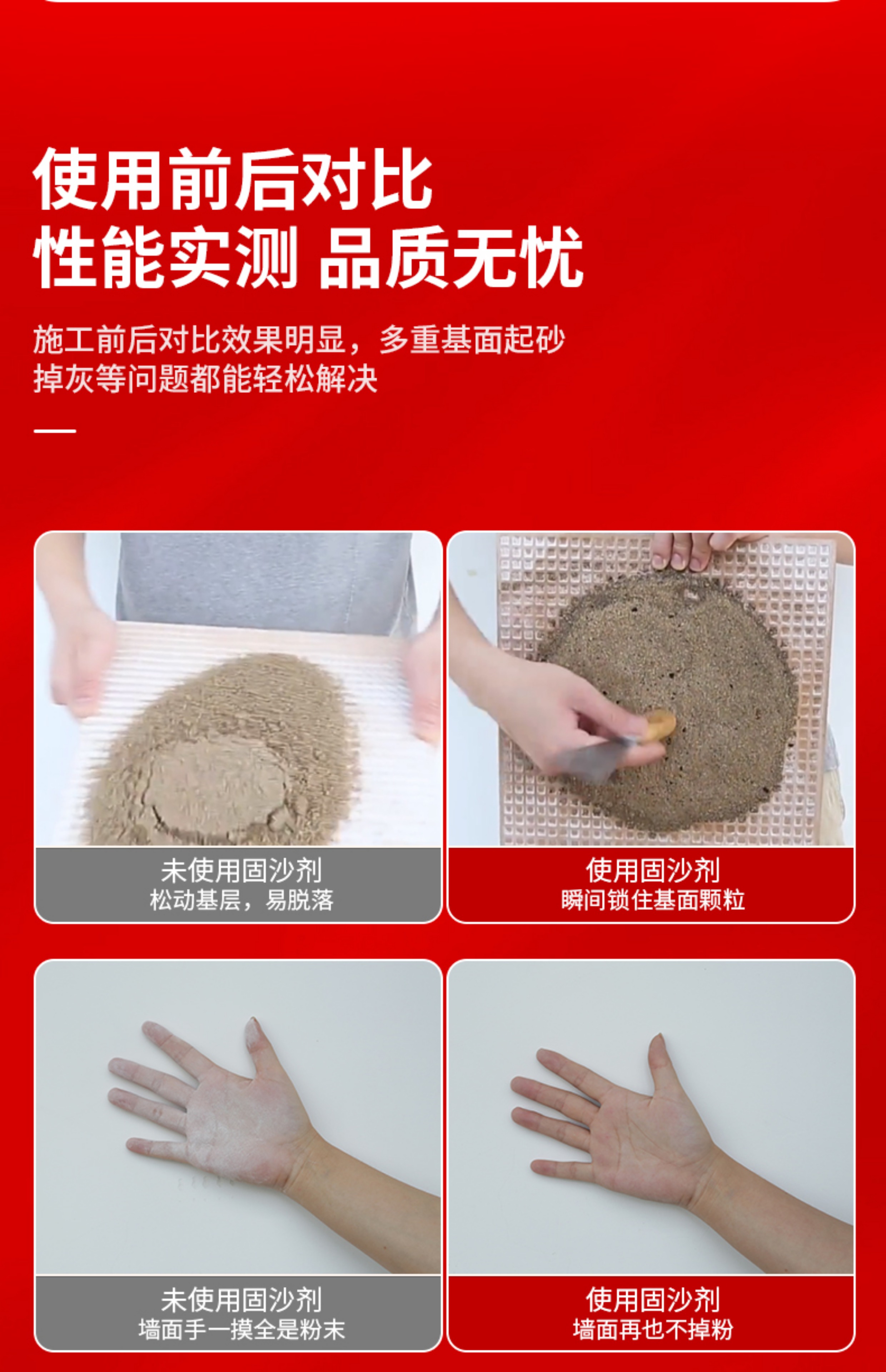 使用前后对比
性能实测 品质无忧

施工前后对比效果明显，多重基面起砂掉灰等问题都能轻松解决

未使用固沙剂
松动基层，易脱落

使用固沙剂
瞬间锁住基面颗粒

未使用固沙剂
墙面手一摸全是粉末

使用固沙剂
墙面再也不掉粉