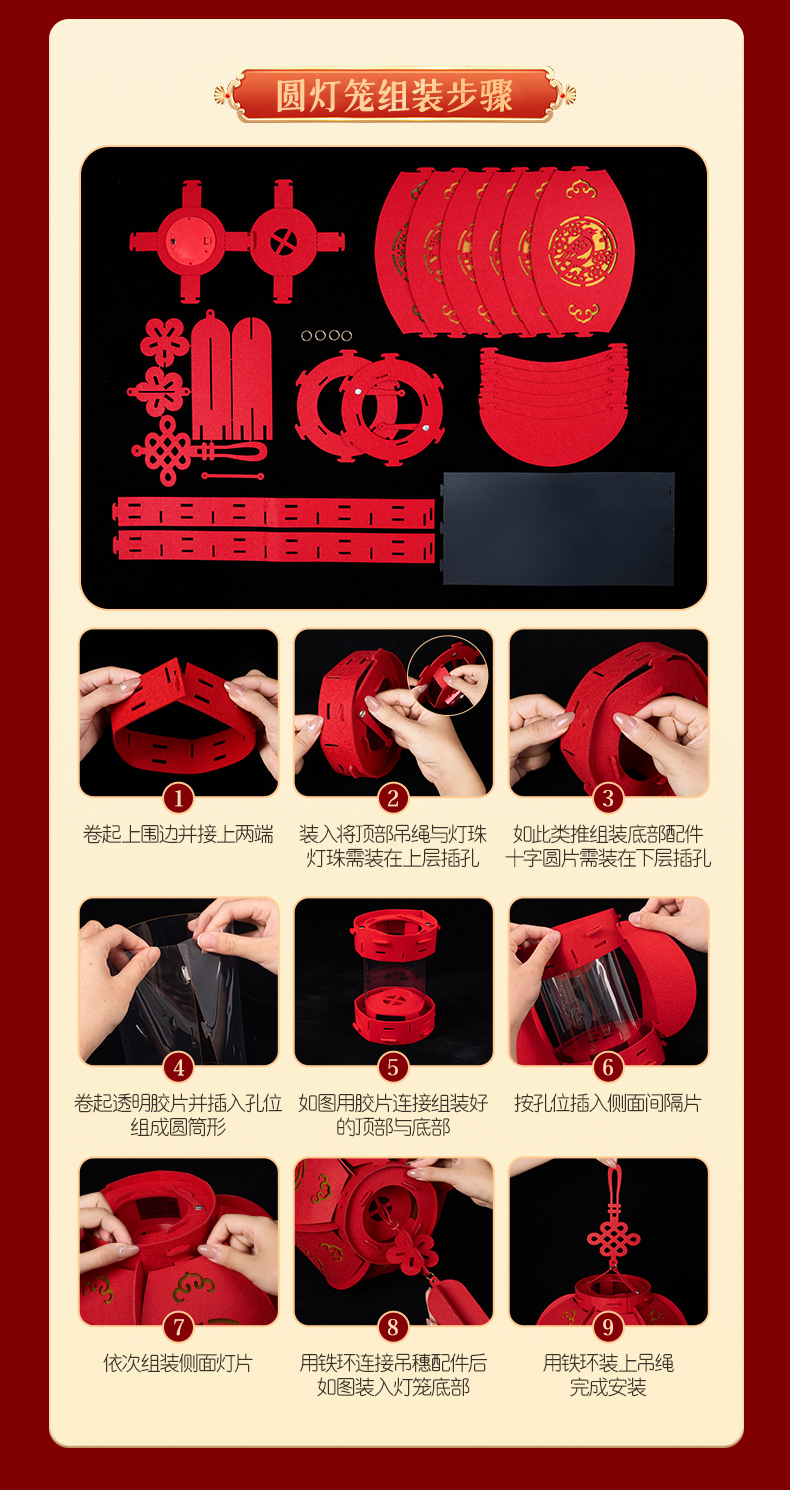 圆灯笼组装步骤

1
卷起上围边并接上两端

2
装入将顶部吊绳与灯珠
灯珠需装在上层插孔

3
如此类推组装底部配件
十字圆片需装在下层插孔

4
卷起透明胶片并插入孔位
组成圆筒形

5
如图用胶片连接组装好
的顶部与底部

6
按孔位插入侧面间隔片

7
依次组装侧面灯片

8
用铁环连接吊穗配件后
如图装入灯笼底部

9
用铁环装上吊绳
完成安装