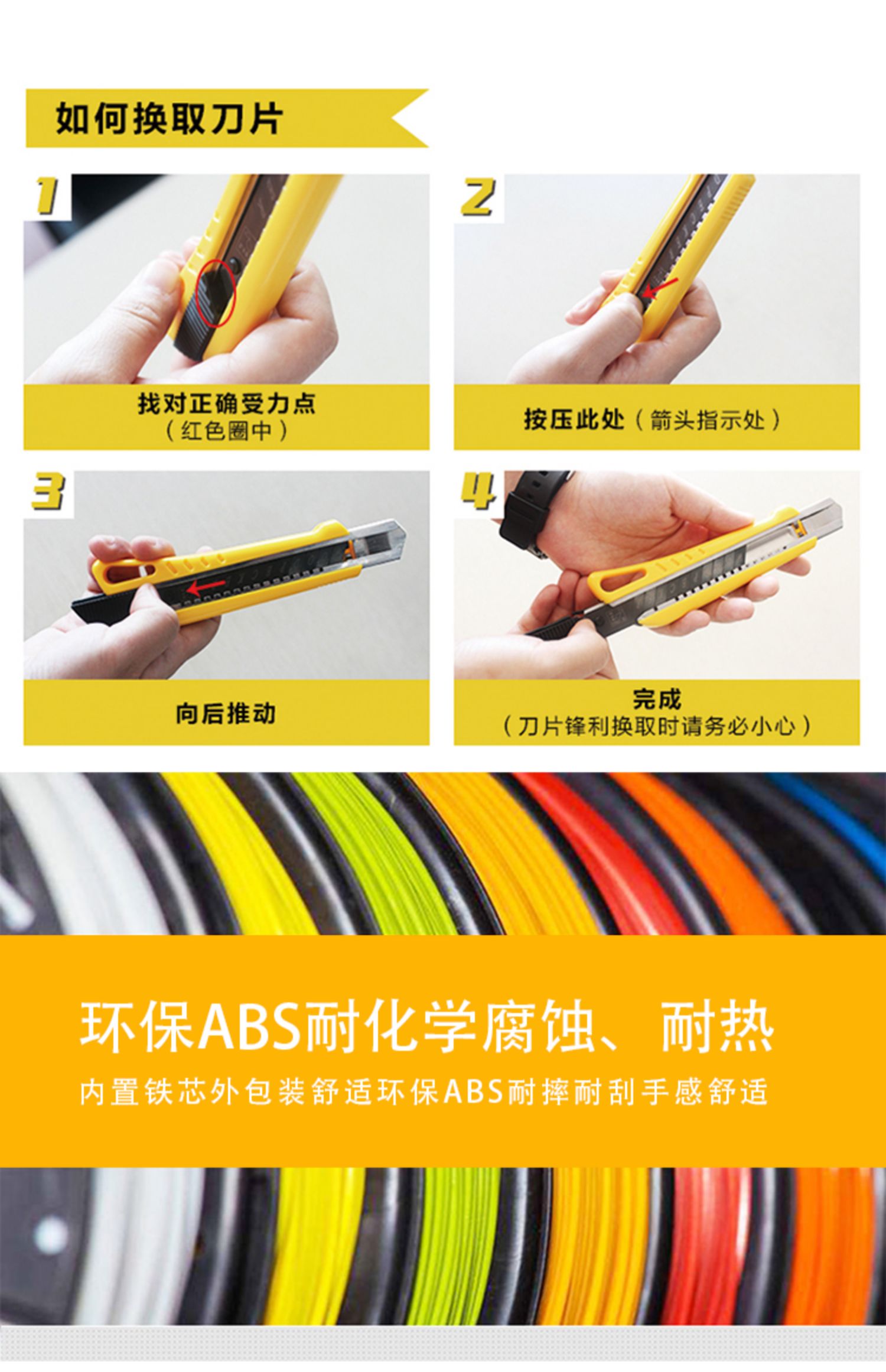 如何换取刀片

1

找对正确受力点
（红色圈中）

2

按压此处（箭头指示处）

3

向后推动

4

完成
（刀片锋利换取时请务必小心）

环保ABS耐化学腐蚀、耐热

内置铁芯外包装舒适环保ABS耐摔耐刮手感舒适