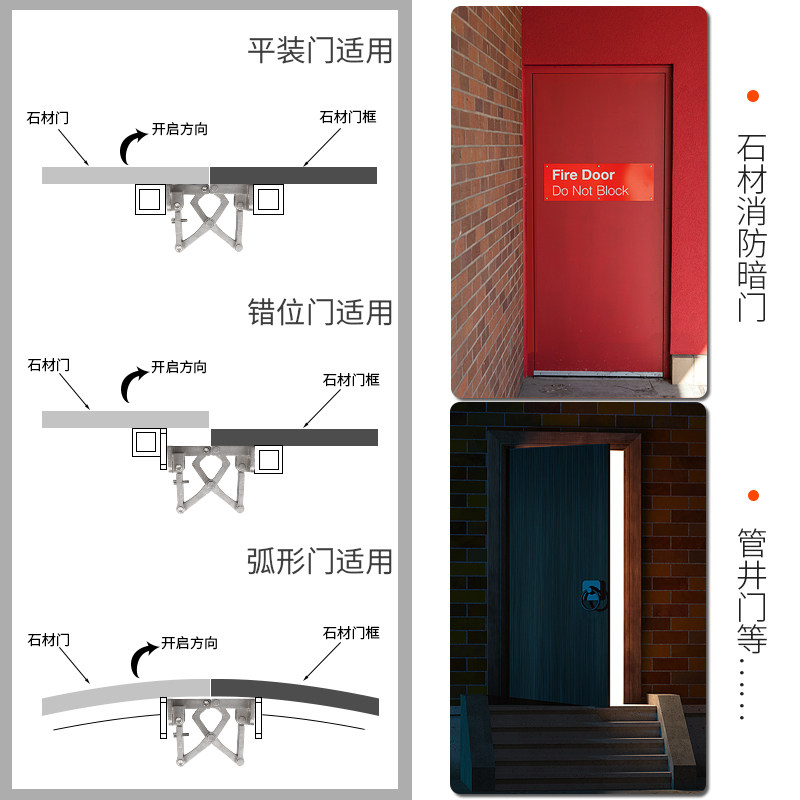 平装门适用

石材门
开启方向
石材门框

错位门适用

石材门
开启方向
石材门框

弧形门适用

石材门
开启方向
石材门框

Fire Door
Do Not Block

石材消防暗门

管井门等……