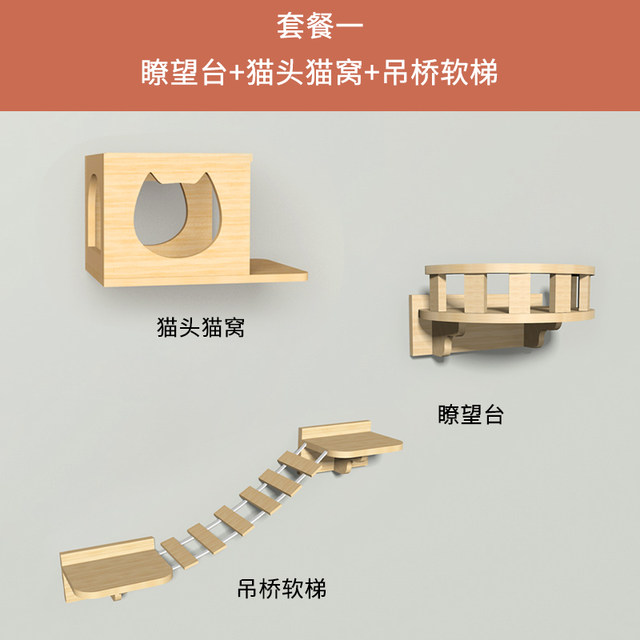 套餐一
瞭望台+猫头猫窝+吊桥软梯

猫头猫窝

瞭望台

吊桥软梯