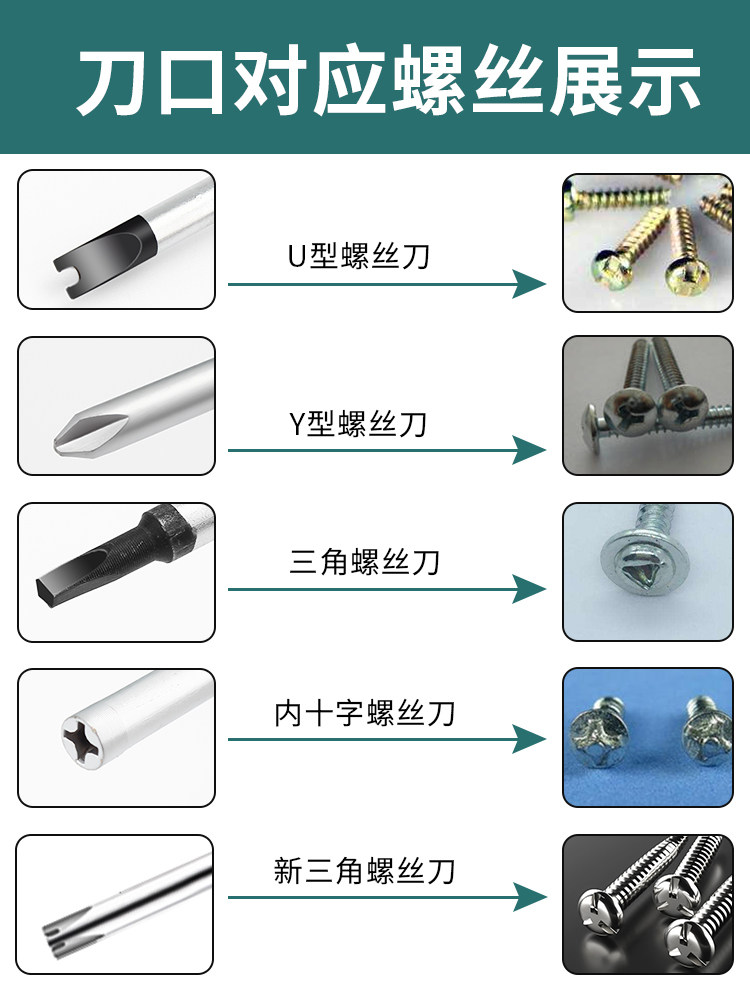 刀口对应螺丝展示

U型螺丝刀

Y型螺丝刀

三角螺丝刀

内十字螺丝刀

新三角螺丝刀