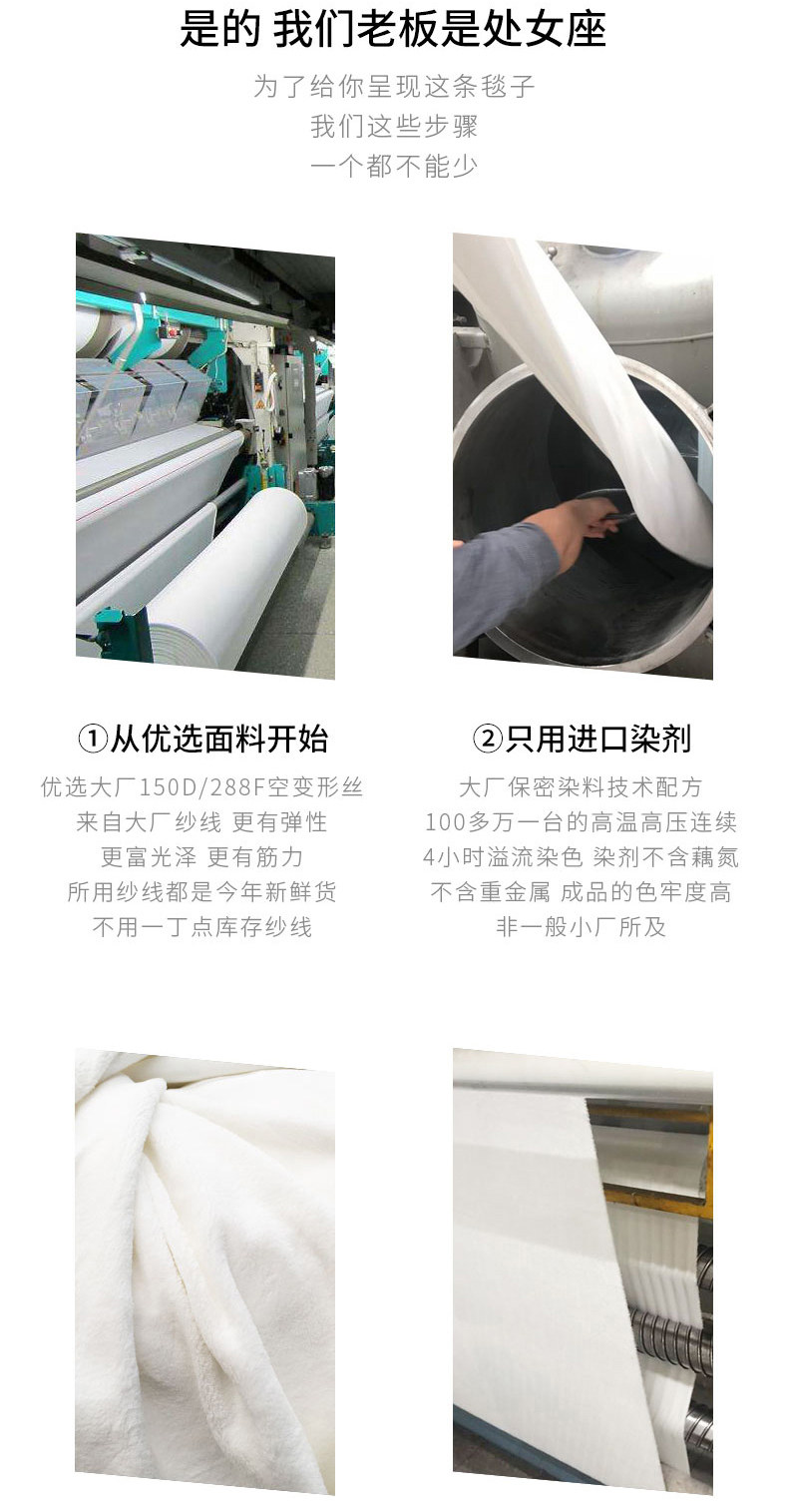 是的 我们老板是处女座

为了给你呈现这条毯子
我们这些步骤
一个都不能少

①从优选面料开始

优选大厂150D/288F空变形丝
来自大厂纱线 更有弹性
更富光泽 更有筋力
所用纱线都是今年新鲜货
不用一丁点库存纱线

②只用进口染剂

大厂保密染料技术配方
100多万一台的高温高压连续
4小时溢流染色 染剂不含藕氮
不含重金属 成品的色牢度高
非一般小厂所及