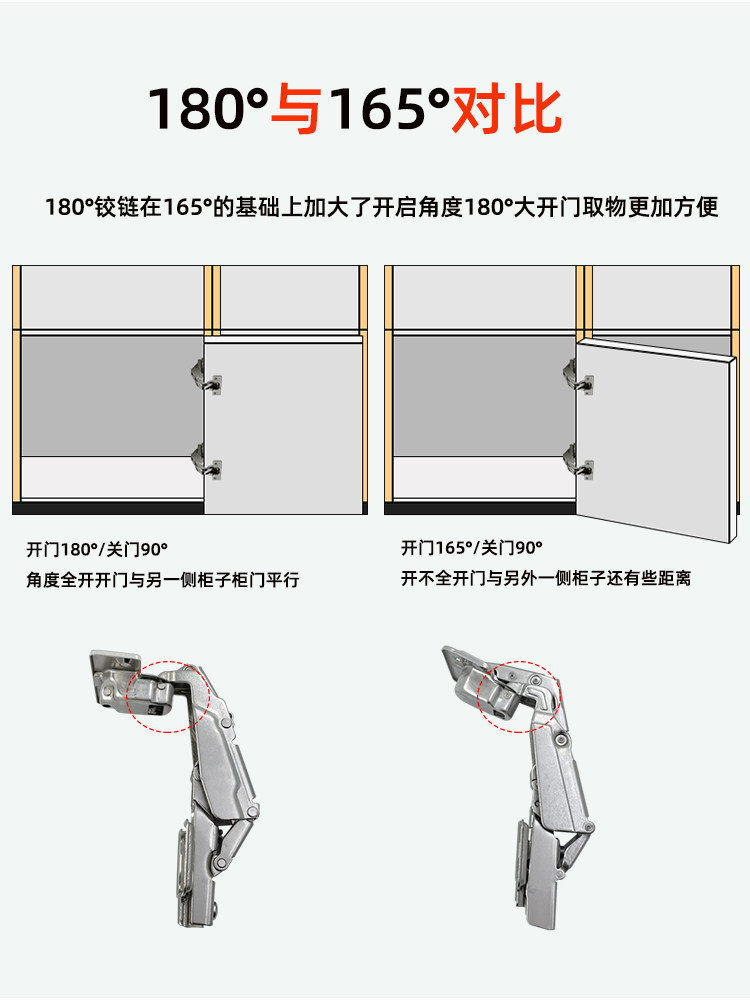 180°与165°对比

180°铰链在165°的基础上加大了开启角度180°大开门取物更加方便

开门180°/关门90°
角度全开开门与另一侧柜子柜门平行

开门165°/关门90°
开不全开门与另外一侧柜子还有些距离