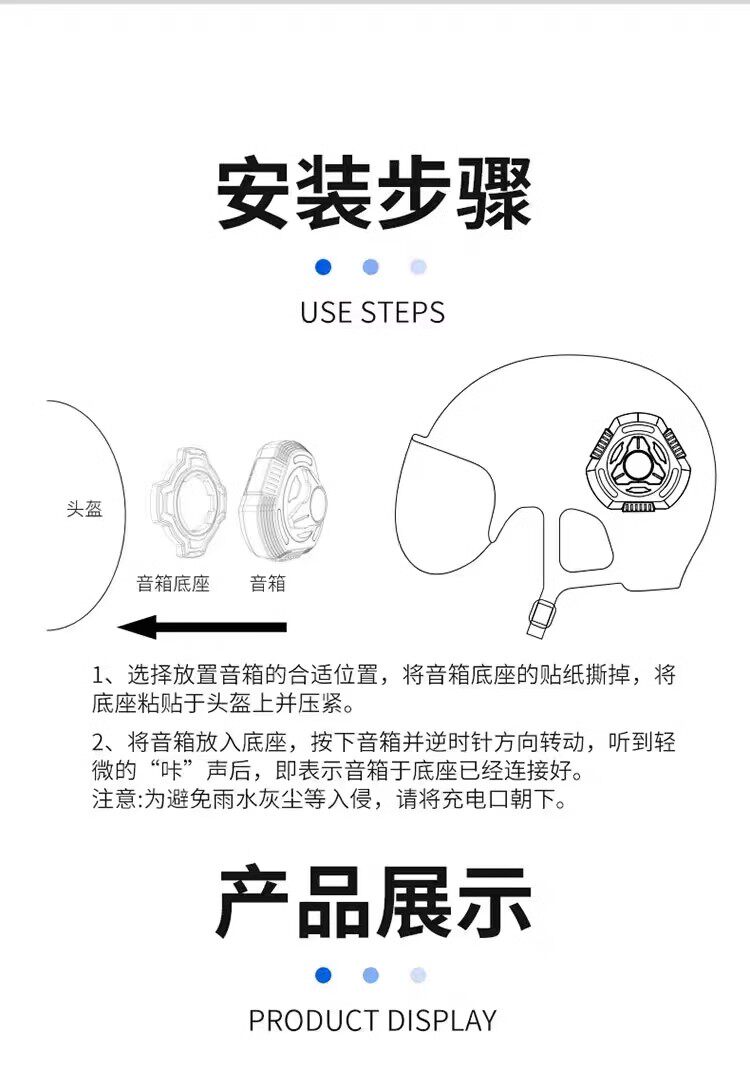 安装步骤

USE STEPS

头盔

音箱底座

音箱

1、选择放置音箱的合适位置，将音箱底座的贴纸撕掉，将底座粘贴于头盔上并压紧。

2、将音箱放入底座，按下音箱并逆时针方向转动，听到轻微的“咔”声后，即表示音箱于底座已经连接好。
注意:为避免雨水灰尘等入侵，请将充电口朝下。

产品展示

PRODUCT DISPLAY