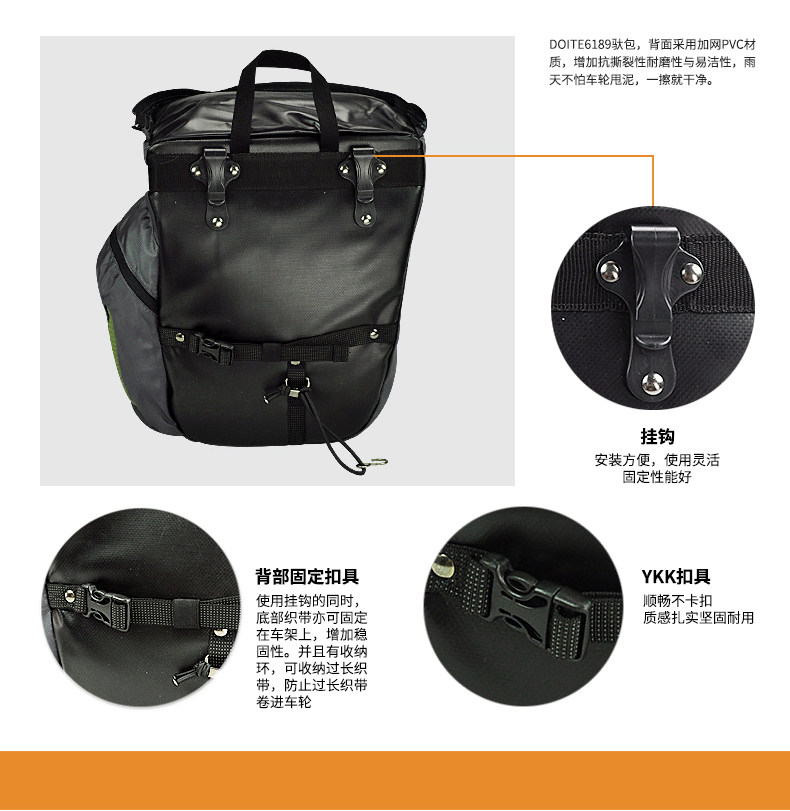 DOITE6189驮包，背面采用加网PVC材质，增加抗撕裂性耐磨性与易洁性，雨天不怕车轮甩泥，一擦就干净。

挂钩
安装方便，使用灵活
固定性能好

背部固定扣具
使用挂钩的同时，底部织带亦可固定在车架上，增加稳固性。并且有收纳环，可收纳过长织带，防止过长织带卷进车轮

YKK扣具
顺畅不卡扣
质感扎实坚固耐用