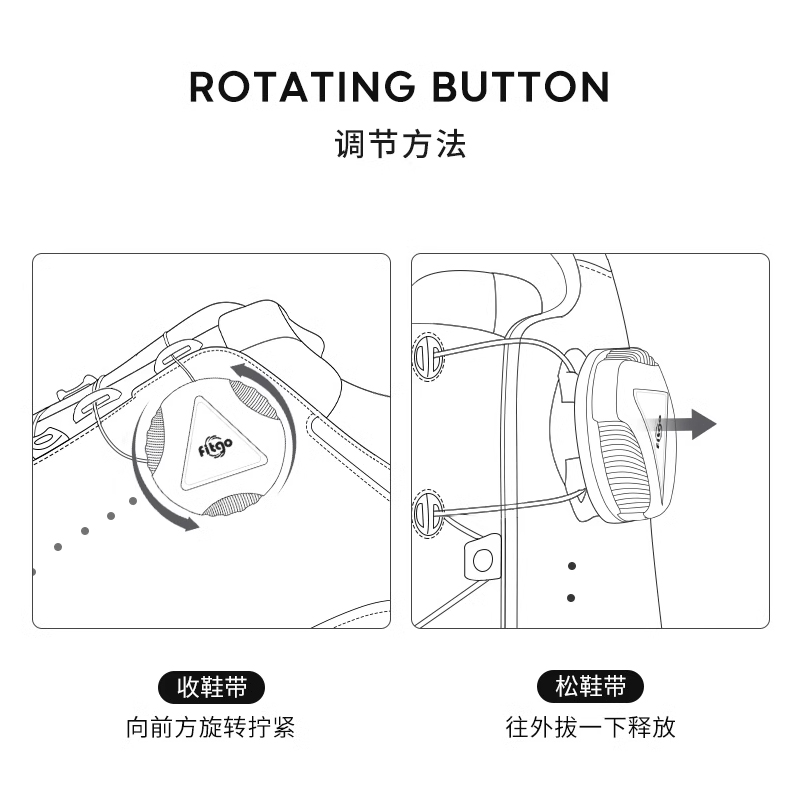 ROTATING BUTTON
调节方法

Fitgo

收鞋带
向前方旋转拧紧

松鞋带
往外拔一下释放