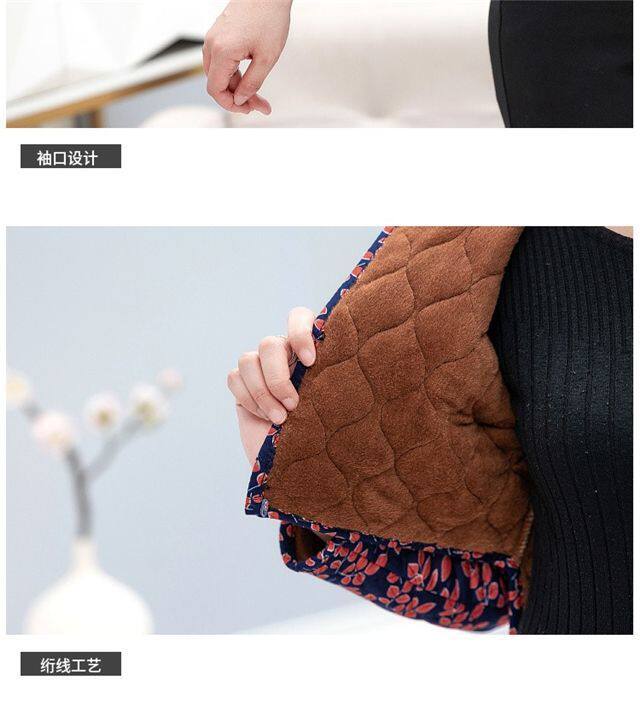 袖口设计

绗线工艺