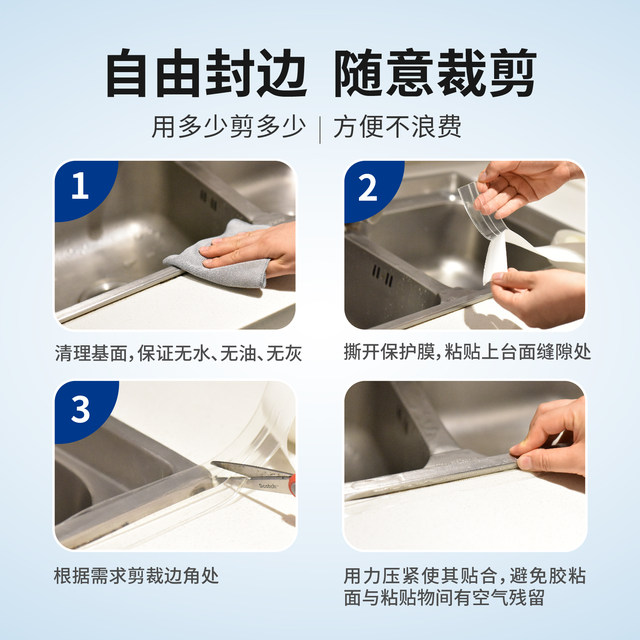 自由封边 随意裁剪

用多少剪多少 | 方便不浪费

1

清理基面，保证无水、无油、无灰

2

撕开保护膜，粘贴上台面缝隙处

3

根据需求剪裁边角处

用力压紧使其贴合，避免胶粘面与粘贴物间有空气残留