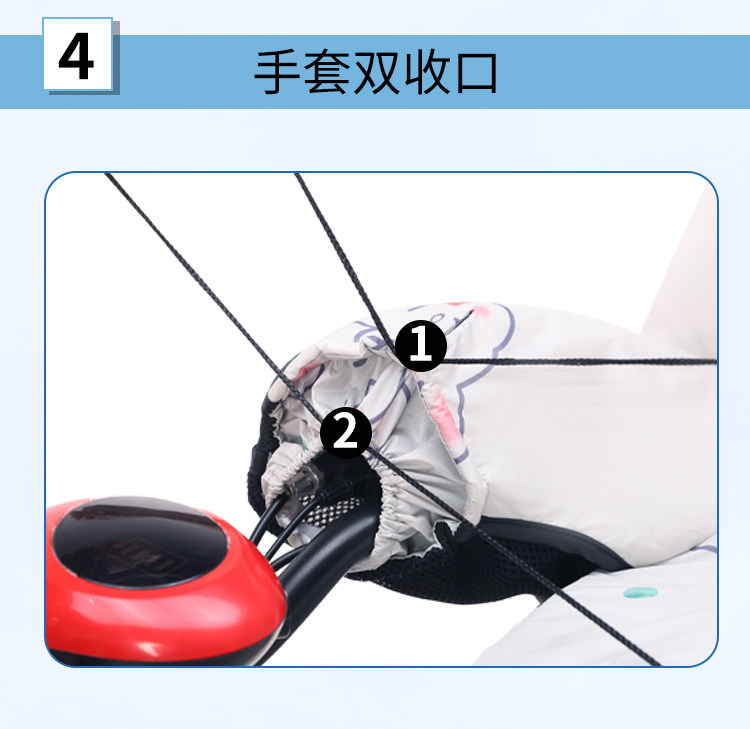 4
手套双收口

1
2