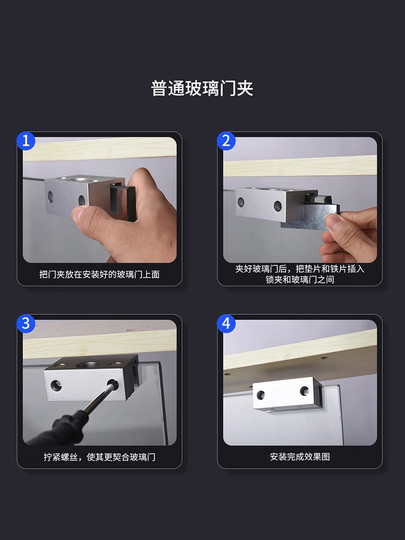 普通玻璃门夹

1
把门夹放在安装好的玻璃门上面

2
夹好玻璃门后，把垫片和铁片插入锁夹和玻璃门之间

3
拧紧螺丝，使其更契合玻璃门

4
安装完成效果图