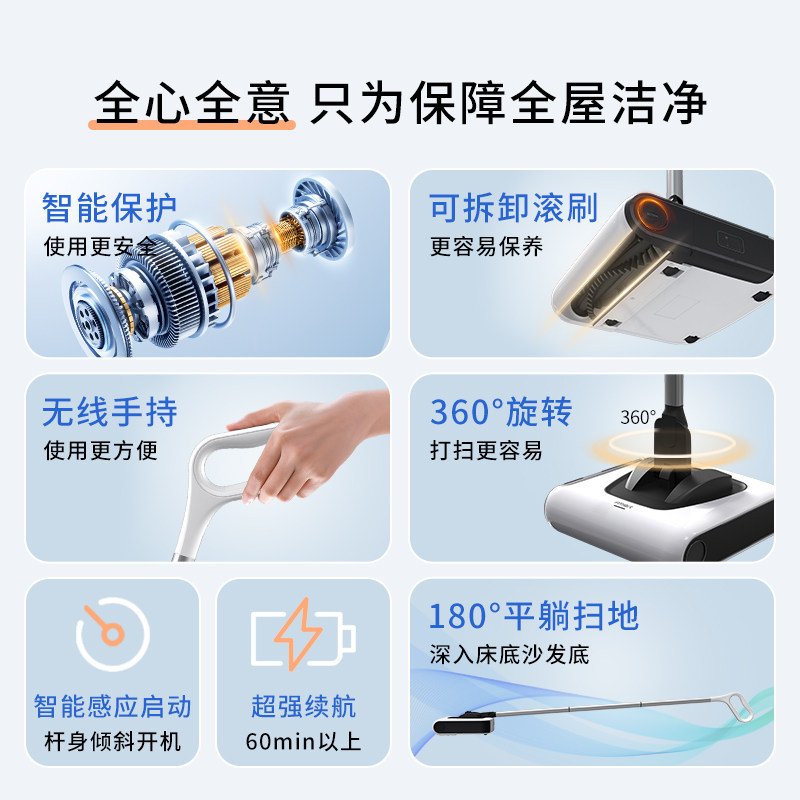 全心全意 只为保障全屋洁净

智能保护
使用更安全

可拆卸滚刷
更容易保养

无线手持
使用更方便

360°旋转
打扫更容易

360°

智能感应启动
杆身倾斜开机

超强续航
60min以上

180°平躺扫地
深入床底沙发底