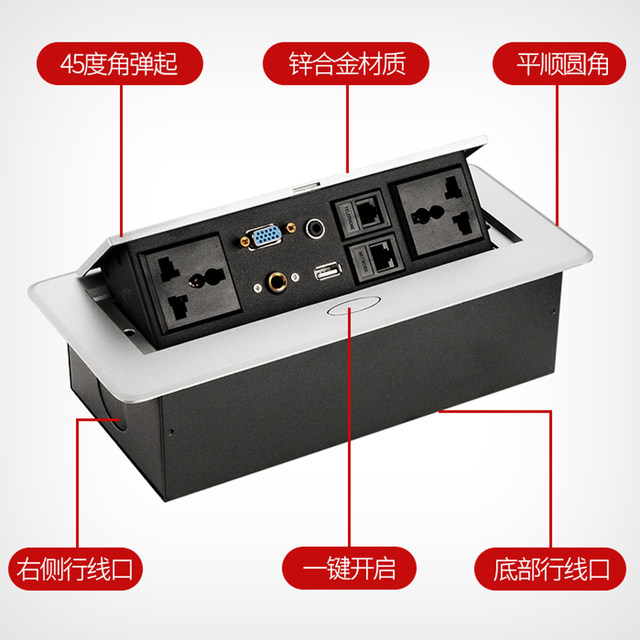 45度角弹起

锌合金材质

平顺圆角

TELEPHONE

NETWORK

右侧行线口

一键开启

底部行线口