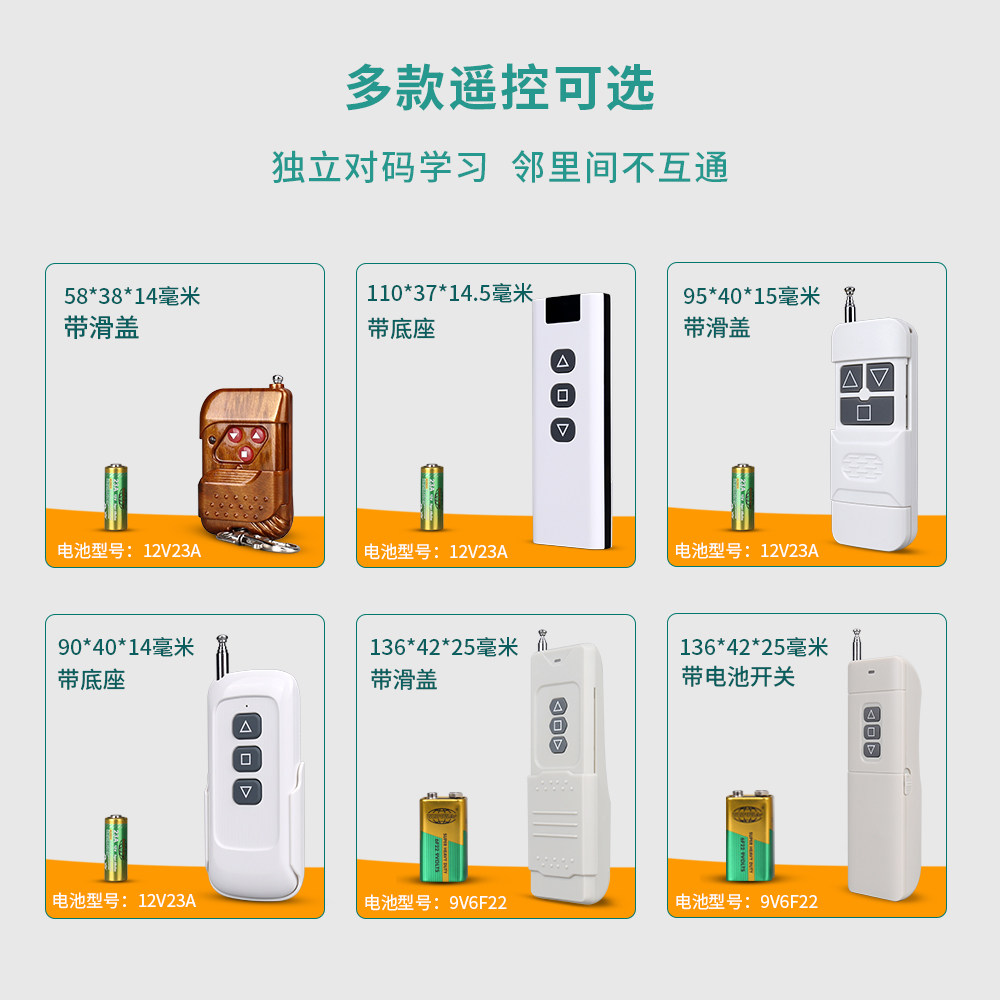 多款遥控可选

独立对码学习 邻里间不互通

58*38*14毫米
带滑盖

电池型号：12V23A

110*37*14.5毫米
带底座

电池型号：12V23A

95*40*15毫米
带滑盖

电池型号：12V23A

90*40*14毫米
带底座

电池型号：12V23A

136*42*25毫米
带滑盖

电池型号：9V6F22

136*42*25毫米
带电池开关

电池型号：9V6F22