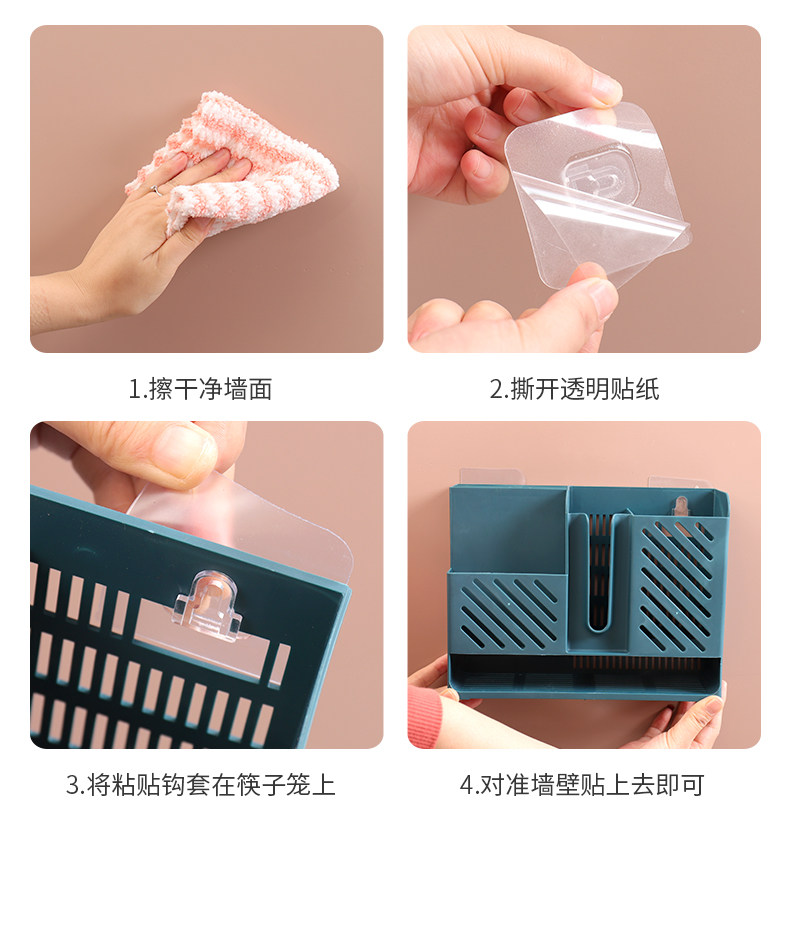 1.擦干净墙面

2.撕开透明贴纸

3.将粘贴钩套在筷子笼上

4.对准墙壁贴上去即可