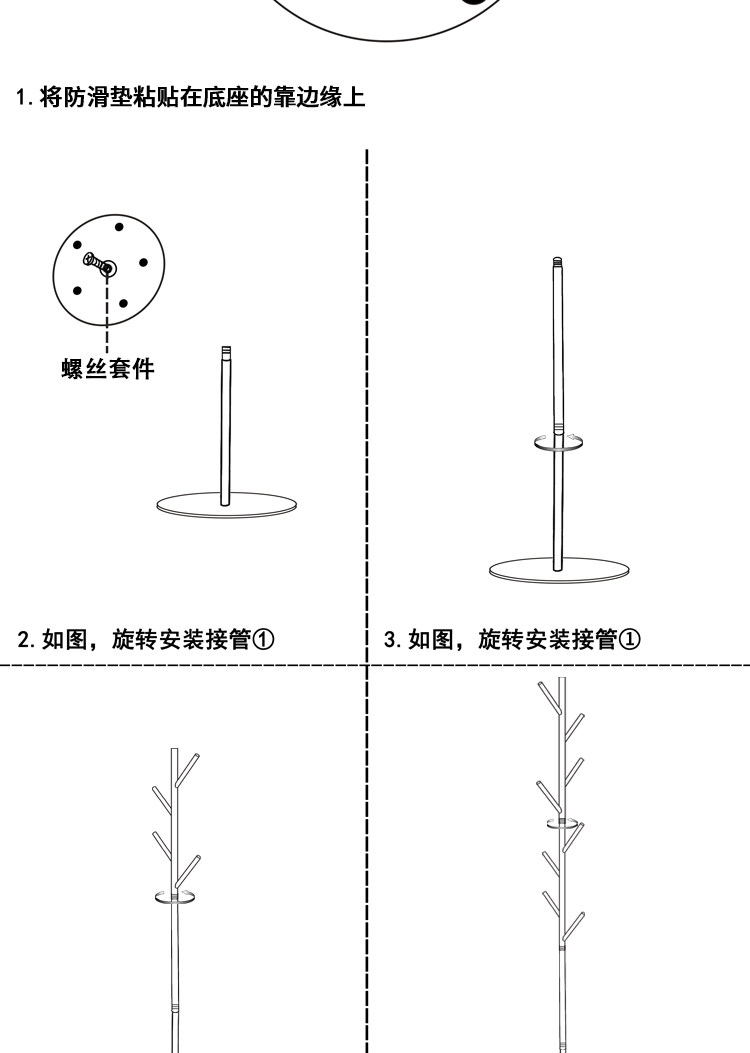 1. 将防滑垫粘贴在底座的靠边缘上

螺丝套件

2. 如图，旋转安装接管①

3. 如图，旋转安装接管①