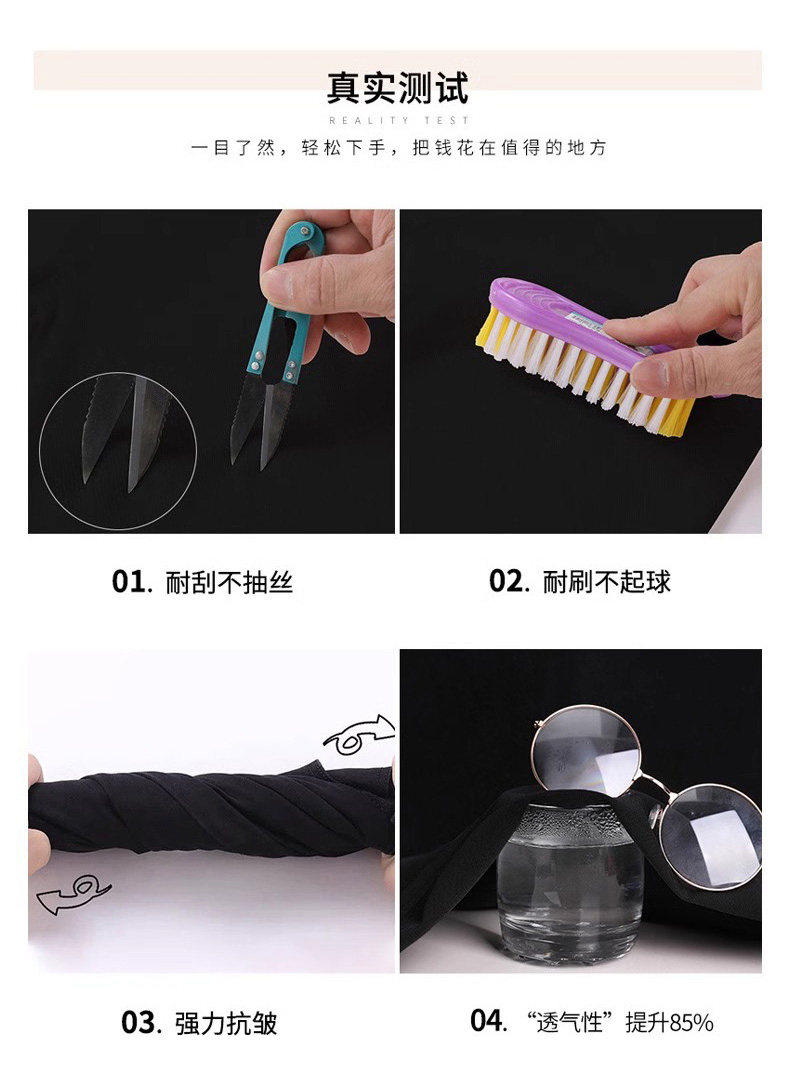 真实测试
REALITY TEST
一目了然，轻松下手，把钱花在值得的地方

01. 耐刮不抽丝

02. 耐刷不起球

03. 强力抗皱

04. “透气性”提升85%