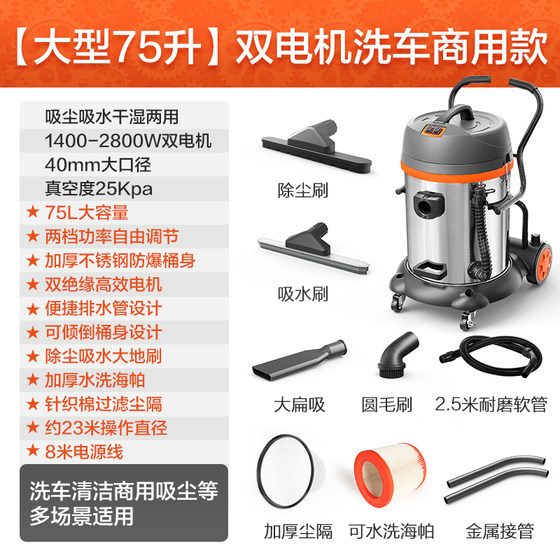 【大型75升】双电机洗车商用款

吸尘吸水干湿两用
1400-2800W双电机
40mm大口径
真空度25Kpa
★ 75L大容量
★ 两档功率自由调节
★ 加厚不锈钢防爆桶身
★ 双绝缘高效电机
★ 便捷排水管设计
★ 可倾倒桶身设计
★ 除尘吸水大地刷
★ 加厚水洗海帕
★ 针织棉过滤尘隔
★ 约23米操作直径
★ 8米电源线

洗车清洁商用吸尘等多场景适用

除尘刷

吸水刷

大扁吸

圆毛刷

2.5米耐磨软管

加厚尘隔

可水洗海帕

金属接管