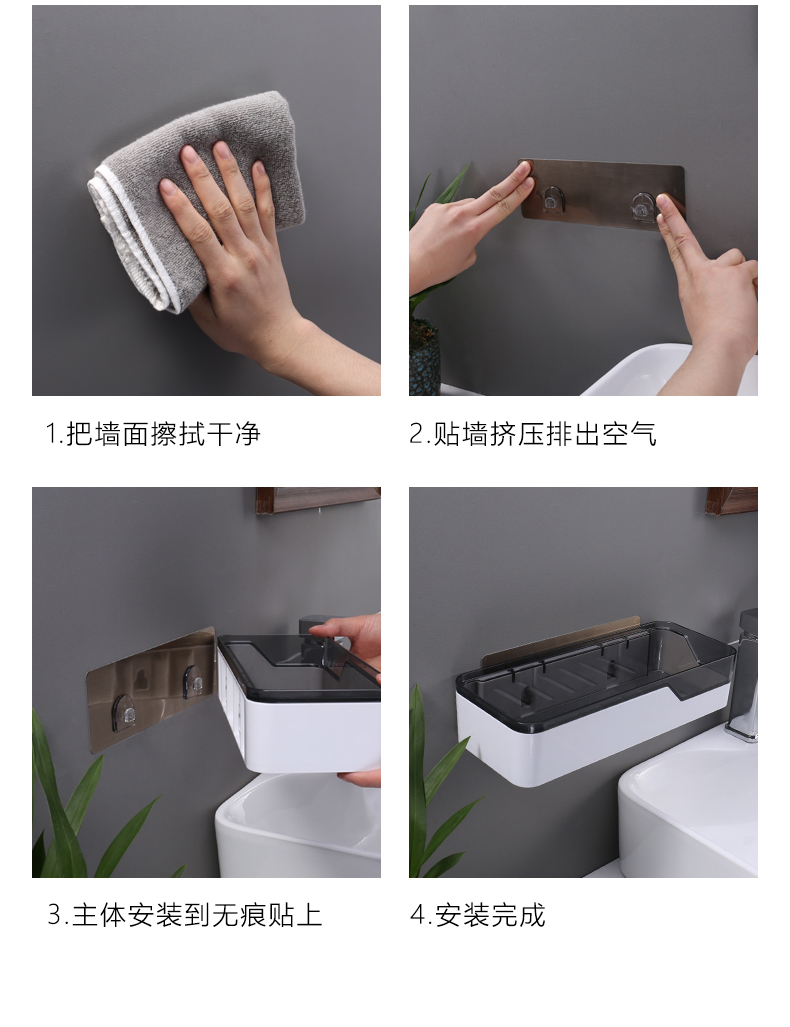 1.把墙面擦拭干净

2.贴墙挤压排出空气

3.主体安装到无痕贴上

4.安装完成