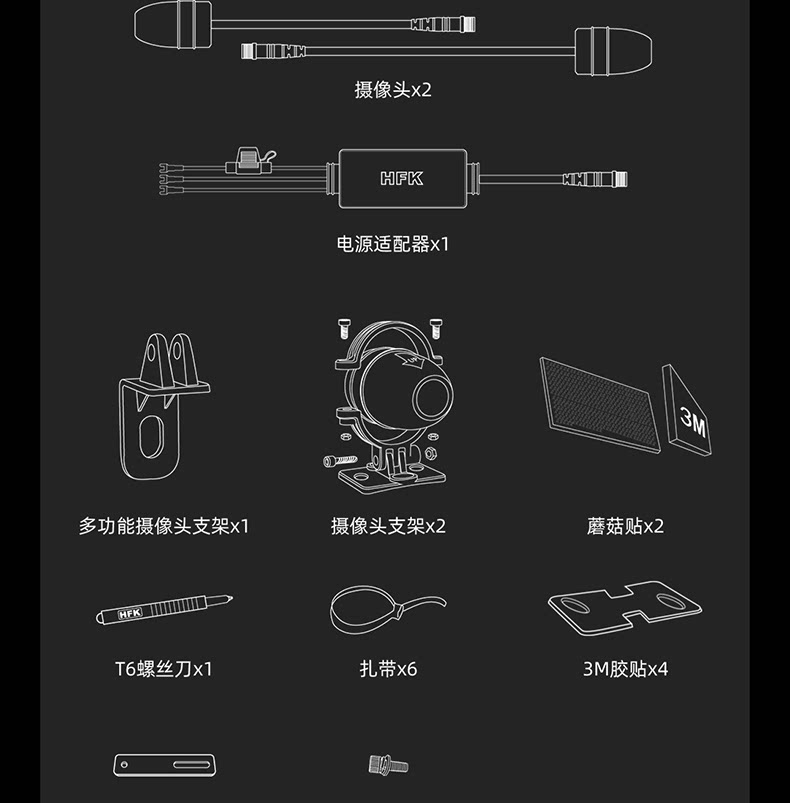 摄像头x2

HFK

电源适配器x1

3M

多功能摄像头支架x1

摄像头支架x2

蘑菇贴x2

HFK

T6螺丝刀x1

扎带x6

3M胶贴x4