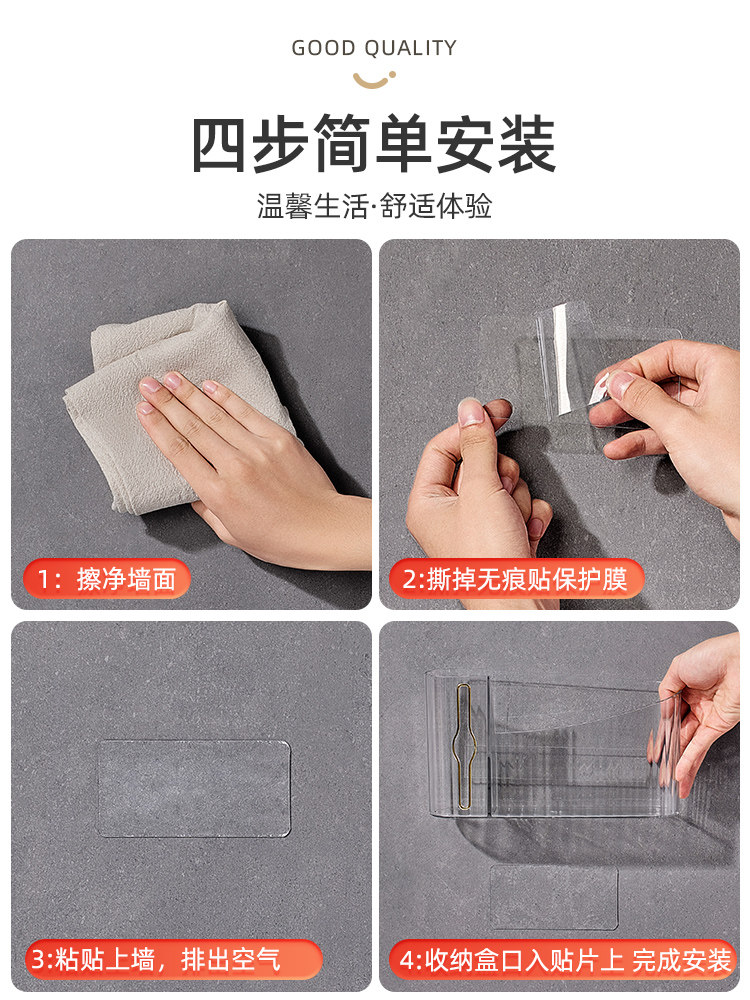 GOOD QUALITY

四步简单安装

温馨生活·舒适体验

1：擦净墙面

2:撕掉无痕贴保护膜

3:粘贴上墙，排出空气

4:收纳盒口入贴片上 完成安装