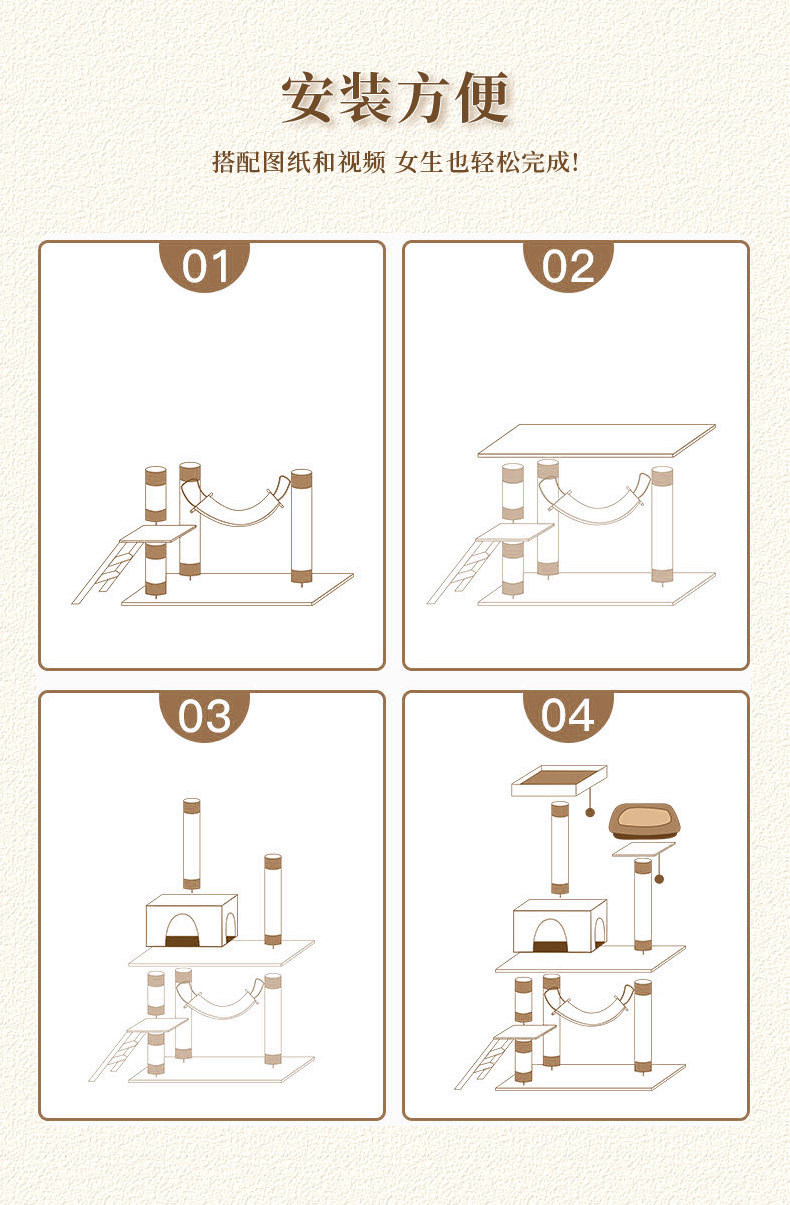 安装方便

搭配图纸和视频 女生也轻松完成!

01

02

03

04