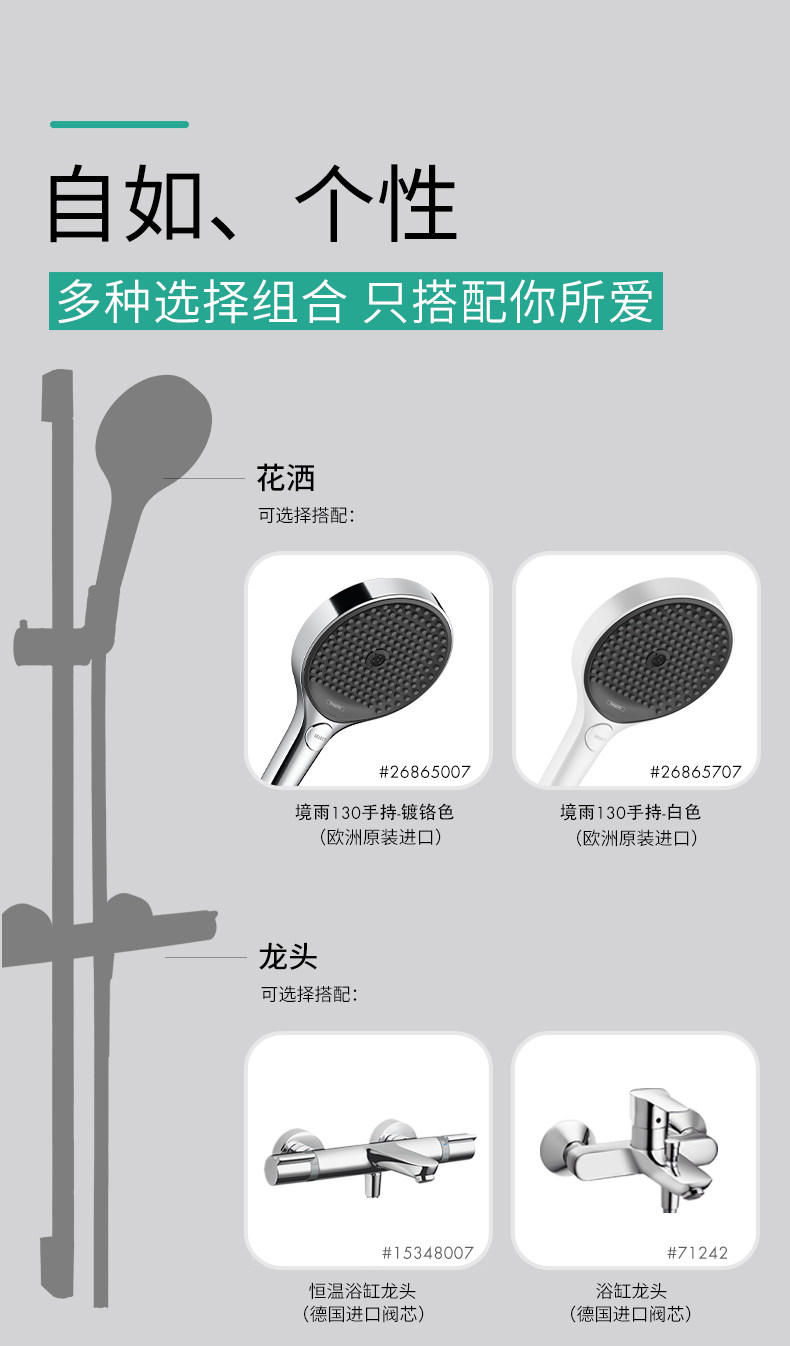 自如、个性

多种选择组合 只搭配你所爱

花洒

可选择搭配：

#26865007

境雨130手持-镀铬色
（欧洲原装进口）

#26865707

境雨130手持-白色
（欧洲原装进口）

龙头

可选择搭配：

#15348007

恒温浴缸龙头
（德国进口阀芯）

#71242

浴缸龙头
（德国进口阀芯）