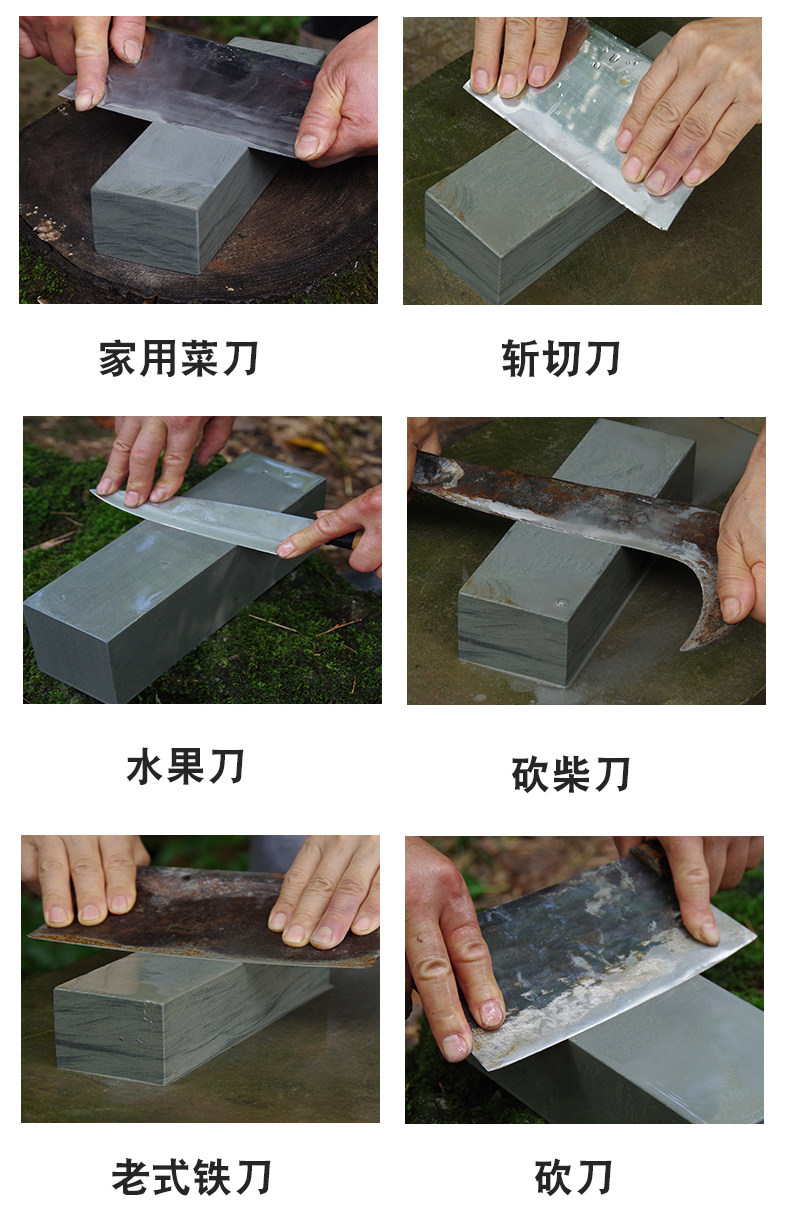 家用菜刀

斩切刀

水果刀

砍柴刀

老式铁刀

砍刀