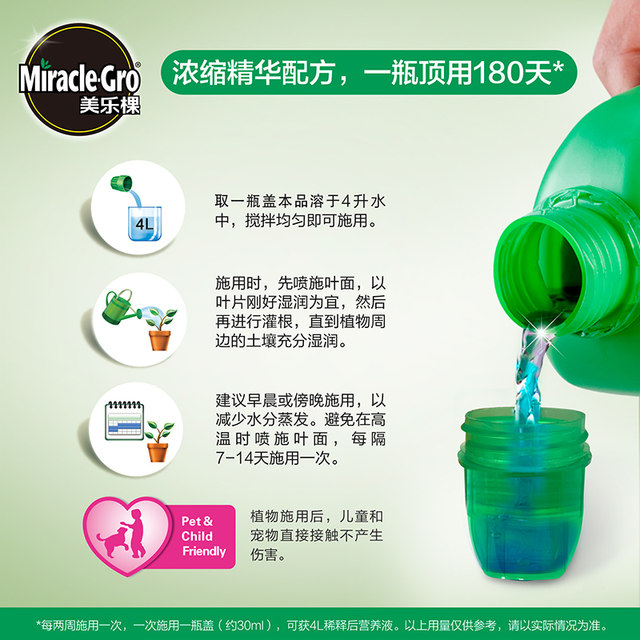 Miracle-Gro®
美乐棵

浓缩精华配方，一瓶顶用180天*

4L

取一瓶盖本品溶于4升水中，搅拌均匀即可施用。

施用时，先喷施叶面，以叶片刚好湿润为宜，然后再进行灌根，直到植物周边的土壤充分湿润。

建议早晨或傍晚施用，以减少水分蒸发。避免在高温时喷施叶面，每隔7-14天施用一次。

Pet & Child Friendly

植物施用后，儿童和宠物直接接触不产生伤害。

*每两周施用一次，一次施用一瓶盖（约30ml），可获4L稀释后营养液。以上用量仅供参考，请以实际情况为准。