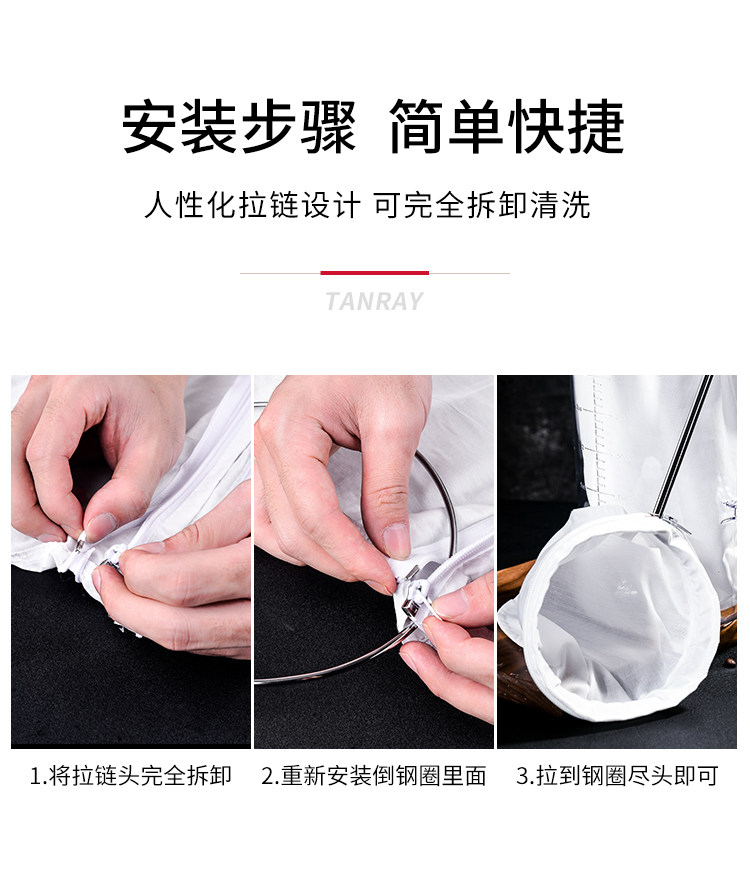 安装步骤 简单快捷

人性化拉链设计 可完全拆卸清洗

TANRAY

1.将拉链头完全拆卸

2.重新安装倒钢圈里面

3.拉到钢圈尽头即可