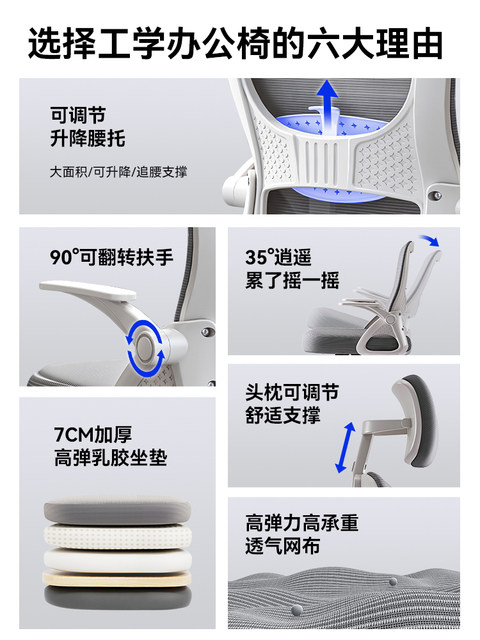 选择工学办公椅的六大理由

可调节
升降腰托

大面积/可升降/追腰支撑

90°可翻转扶手

35°逍遥
累了摇一摇

头枕可调节
舒适支撑

7CM加厚
高弹乳胶坐垫

高弹力高承重
透气网布