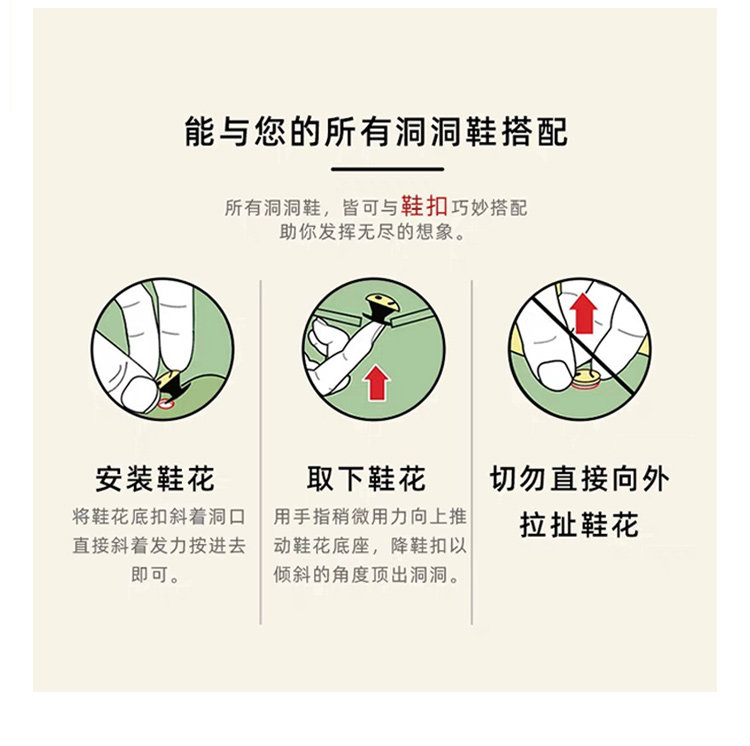 能与您的所有洞洞鞋搭配

所有洞洞鞋，皆可与鞋扣巧妙搭配
助你发挥无尽的想象。

安装鞋花
将鞋花底扣斜着洞口直接斜着发力按进去即可。

取下鞋花
用手指稍微用力向上推动鞋花底座，降鞋扣以倾斜的角度顶出洞洞。

切勿直接向外拉扯鞋花