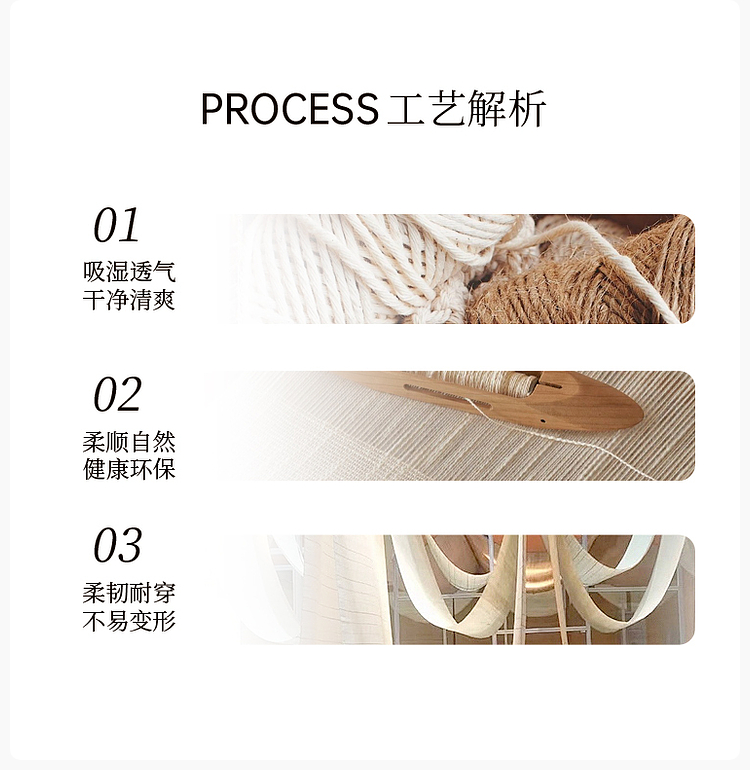 PROCESS 工艺解析

01
吸湿透气
干净清爽

02
柔顺自然
健康环保

03
柔韧耐穿
不易变形