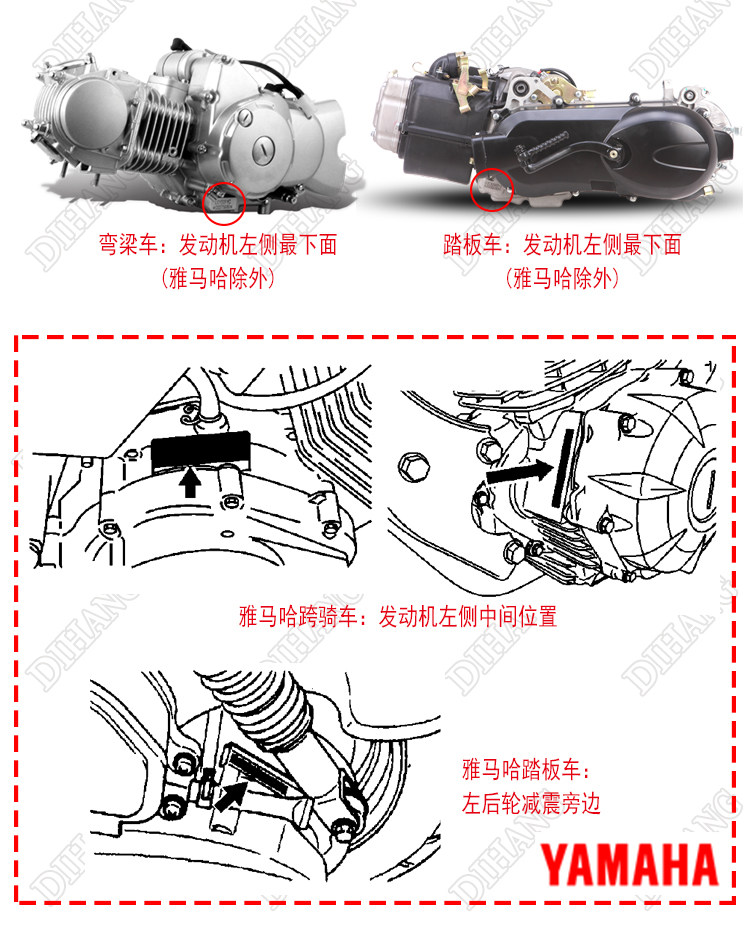 弯梁车：发动机左侧最下面
（雅马哈除外）

踏板车：发动机左侧最下面
（雅马哈除外）

雅马哈跨骑车：发动机左侧中间位置

雅马哈踏板车：
左后轮减震旁边

YAMAHA

DIHANG