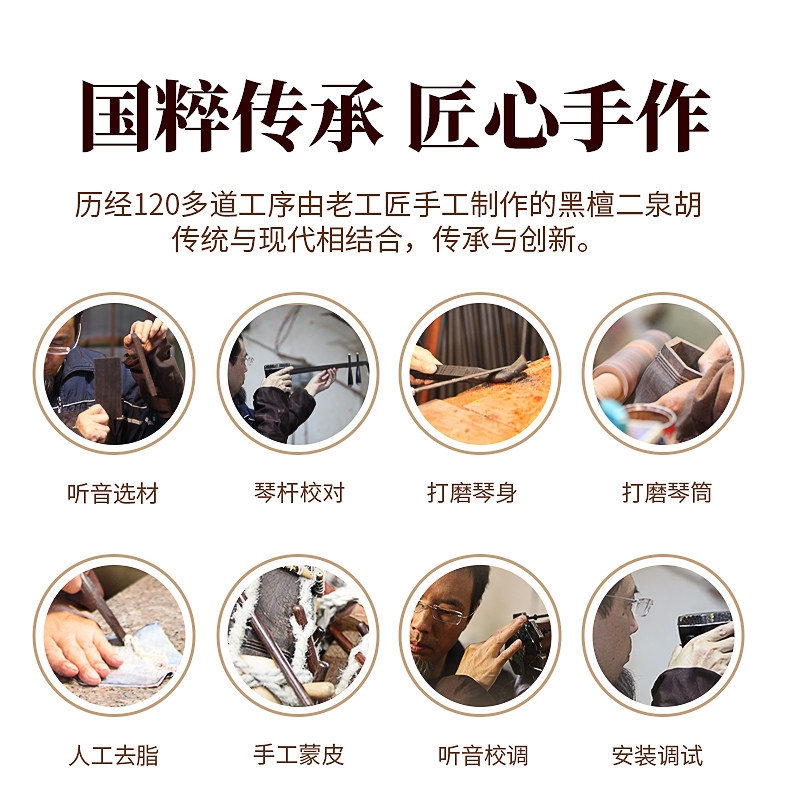 国粹传承 匠心手作

历经120多道工序由老工匠手工制作的黑檀二泉胡
传统与现代相结合，传承与创新。

听音选材

琴杆校对

打磨琴身

打磨琴筒

人工去脂

手工蒙皮

听音校调

安装调试