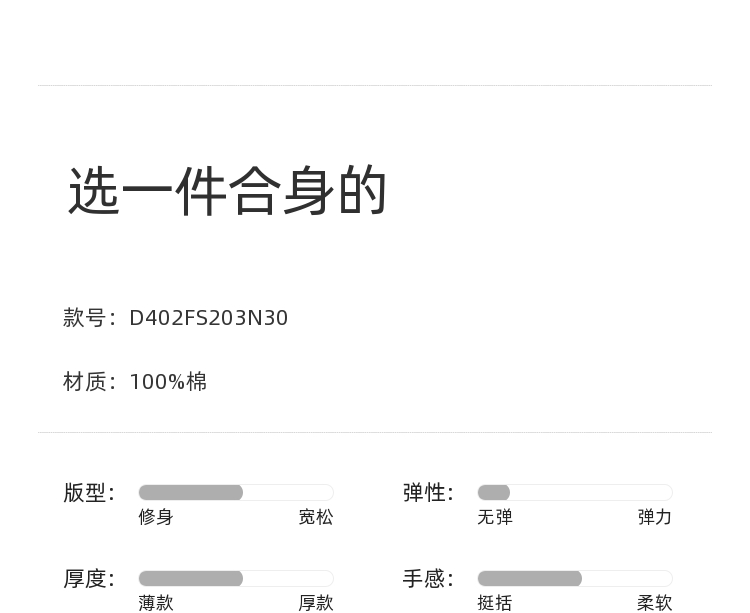 选一件合身的

款号：D402FS203N30

材质：100%棉

版型：
修身 宽松

弹性：
无弹 弹力

厚度：
薄款 厚款

手感：
挺括 柔软