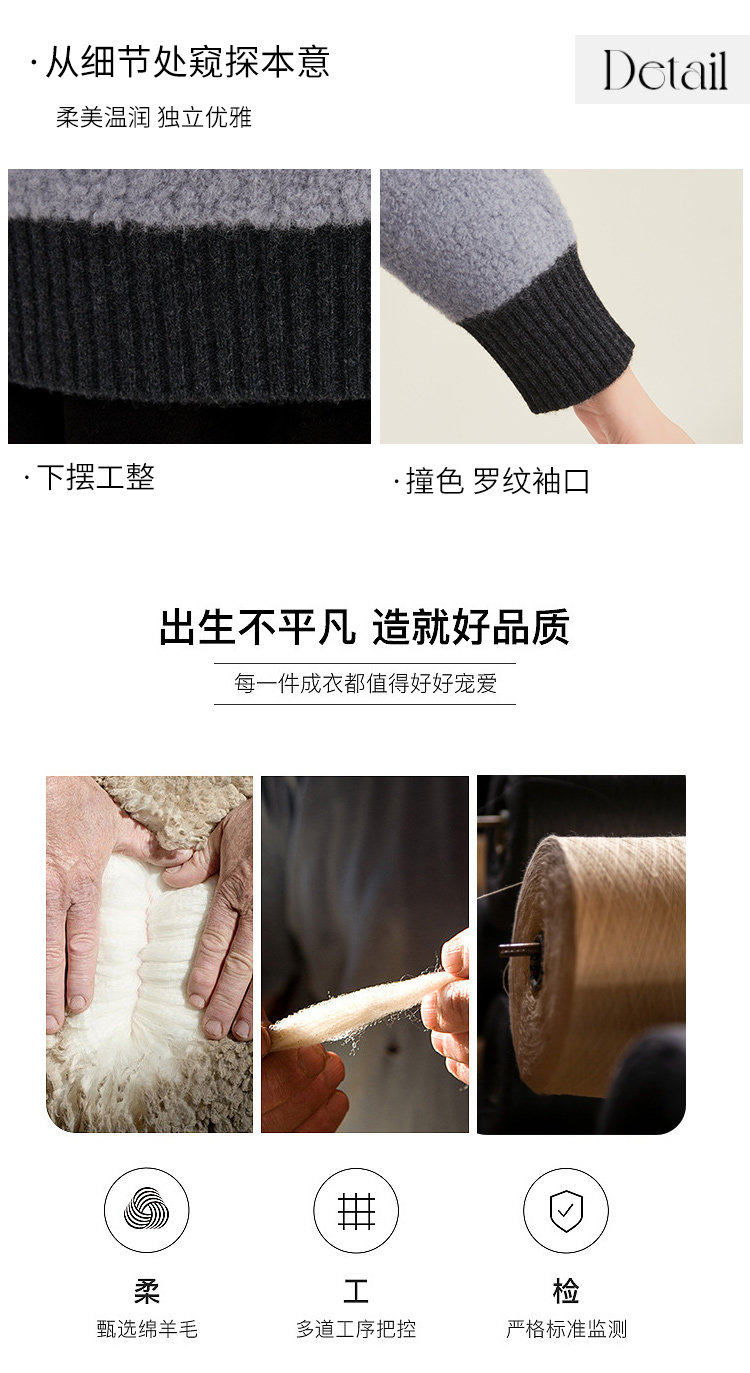 · 从细节处窥探本意

柔美温润 独立优雅

Detail

· 下摆工整

· 撞色 罗纹袖口

出生不平凡 造就好品质

每一件成衣都值得好好宠爱

柔

甄选绵羊毛

工

多道工序把控

检

严格标准监测