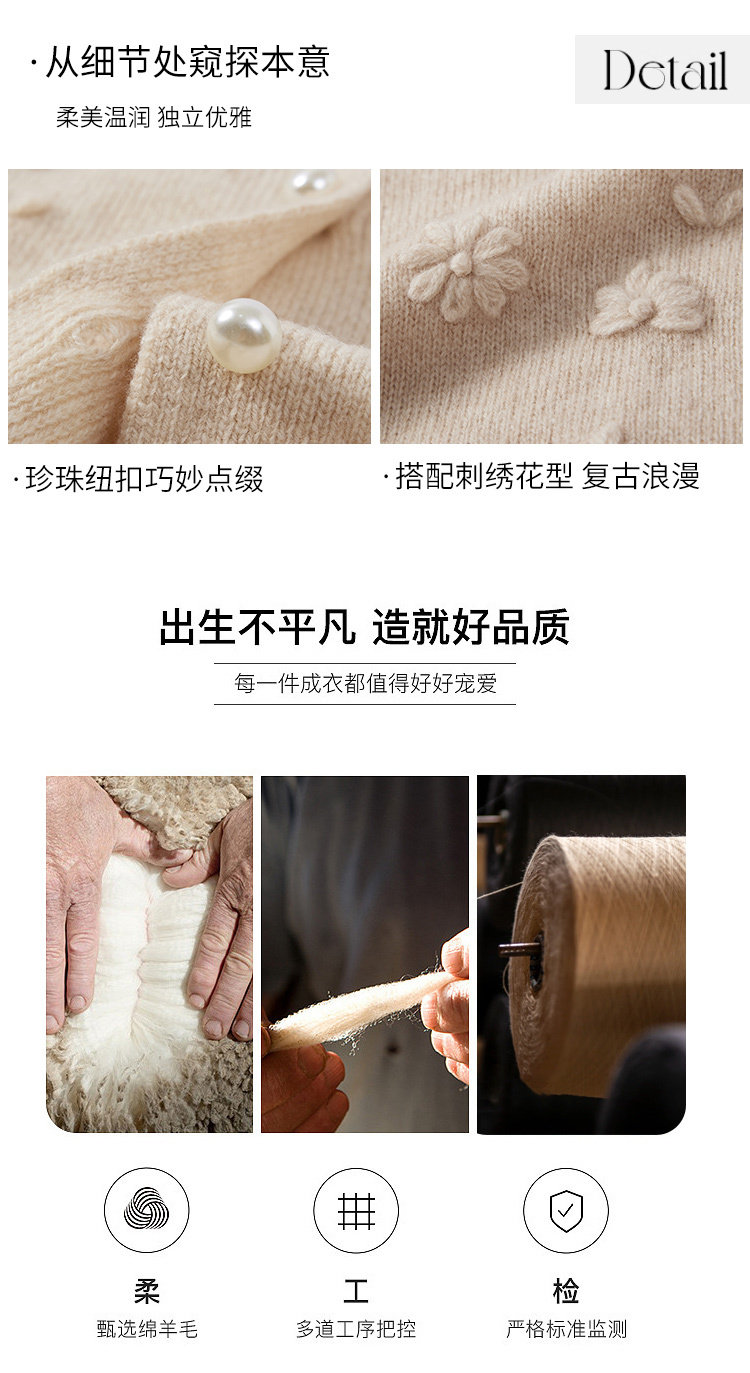 · 从细节处窥探本意

柔美温润 独立优雅

Detail

· 珍珠纽扣巧妙点缀

· 搭配刺绣花型 复古浪漫

出生不平凡 造就好品质

每一件成衣都值得好好宠爱

柔

甄选绵羊毛

工

多道工序把控

检

严格标准监测