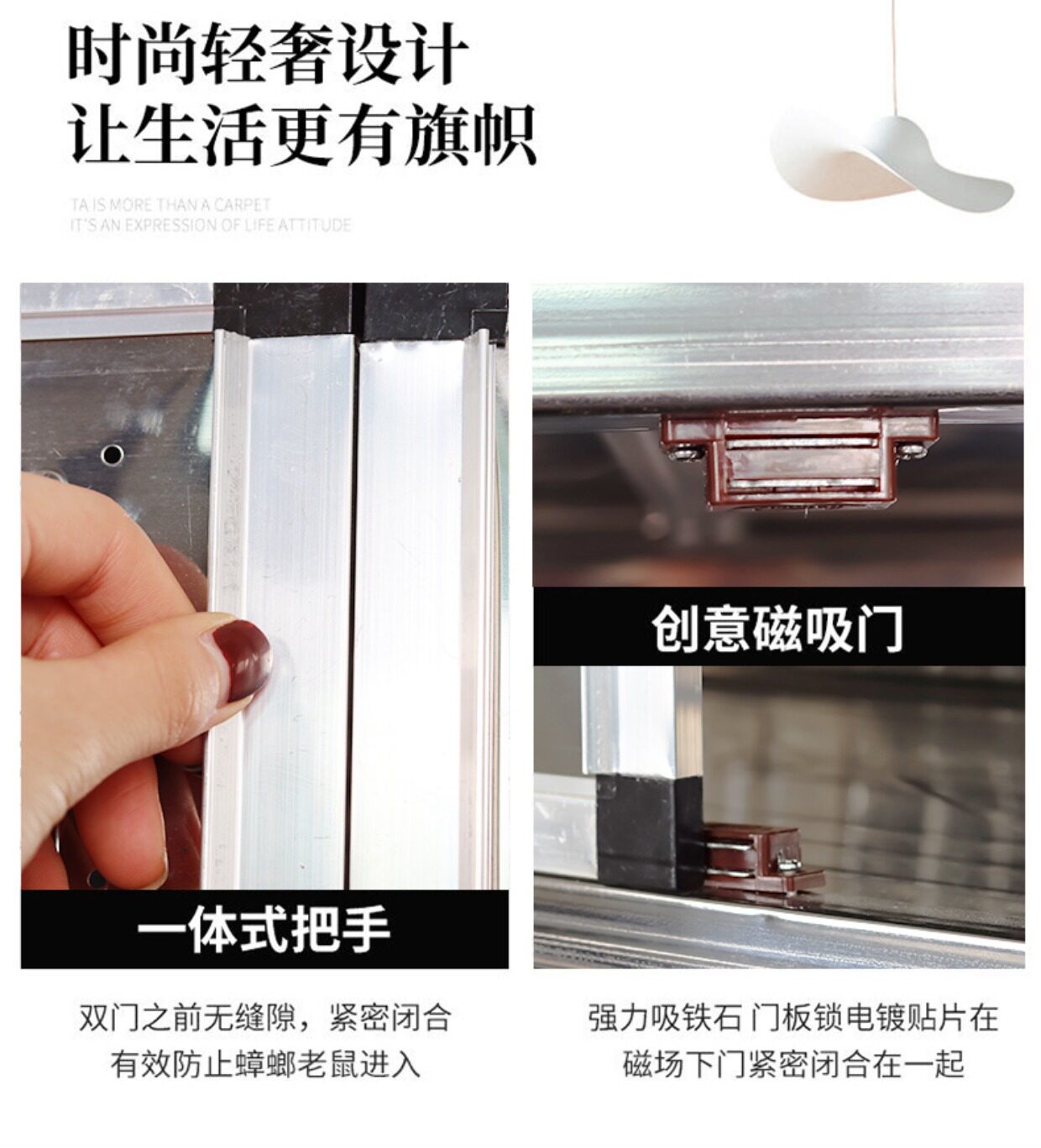 时尚轻奢设计
让生活更有旗帜

TA IS MORE THAN A CARPET
IT'S AN EXPRESSION OF LIFE ATTITUDE

一体式把手

双门之前无缝隙，紧密闭合
有效防止蟑螂老鼠进入

创意磁吸门

强力吸铁石 门板锁电镀贴片在
磁场下门紧密闭合在一起